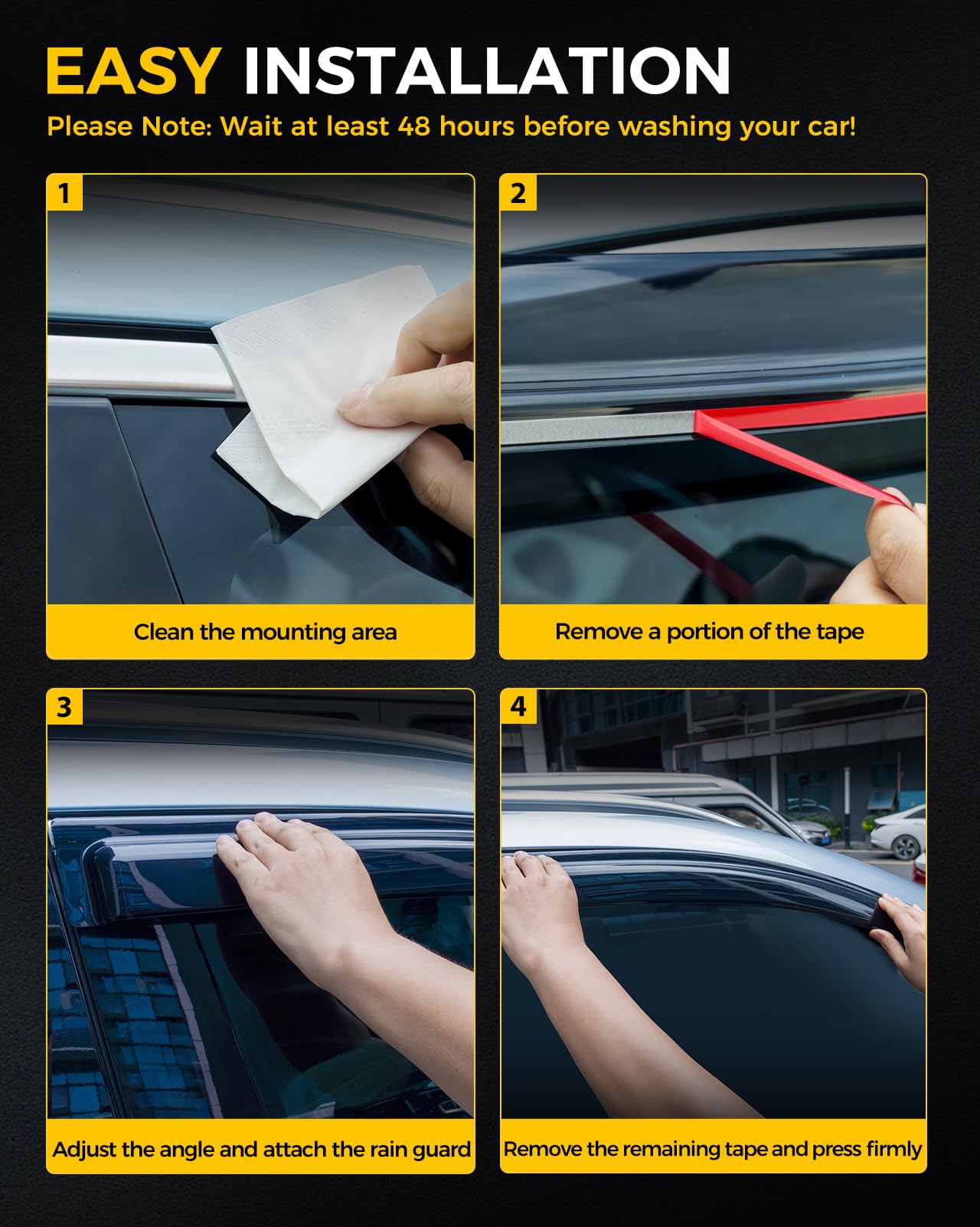 EASY INSTALLATION

Please Note: Wait at least 48 hours before washing your car!

1

Clean the mounting area

2

Remove a portion of the tape

3

Adjust the angle and attach the rain guard

4

Remove the remaining tape and press firmly