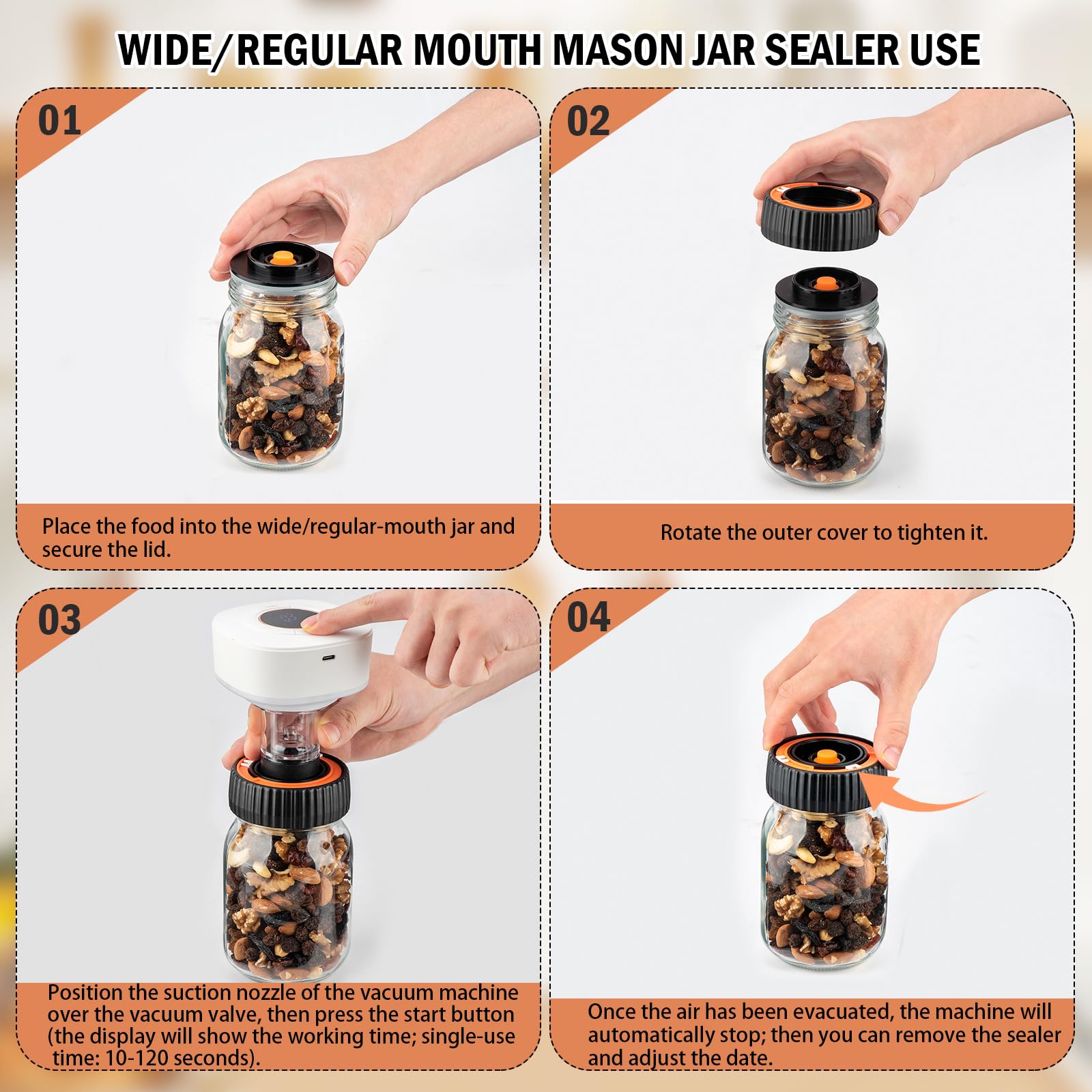 WIDE/REGULAR MOUTH MASON JAR SEALER USE

01

Place the food into the wide/regular-mouth jar and secure the lid.

02

Rotate the outer cover to tighten it.

03

Position the suction nozzle of the vacuum machine over the vacuum valve, then press the start button (the display will show the working time; single-use time: 10-120 seconds).

04

Once the air has been evacuated, the machine will automatically stop; then you can remove the sealer and adjust the date.