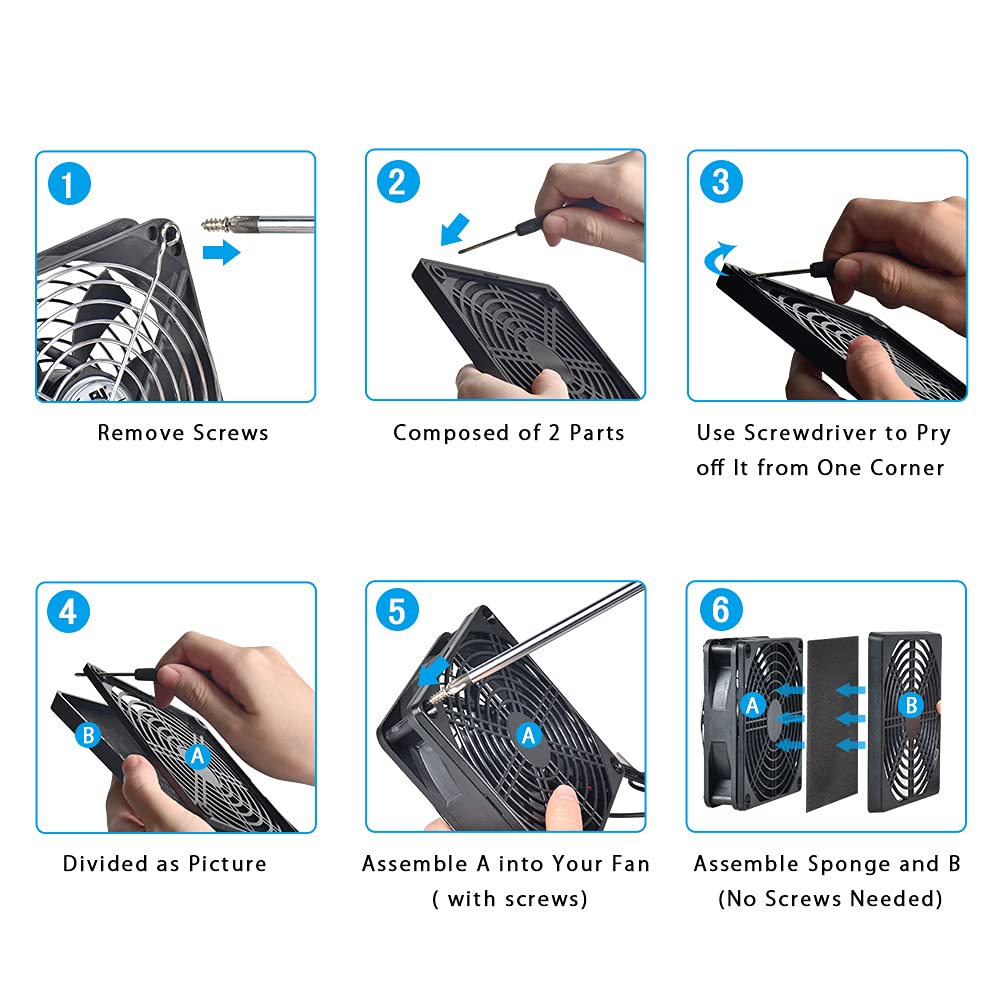 1

Remove Screws

2

Composed of 2 Parts

3

Use Screwdriver to Pry off It from One Corner

4

B

A

Divided as Picture

5

A

Assemble A into Your Fan ( with screws)

6

A

B

Assemble Sponge and B (No Screws Needed)