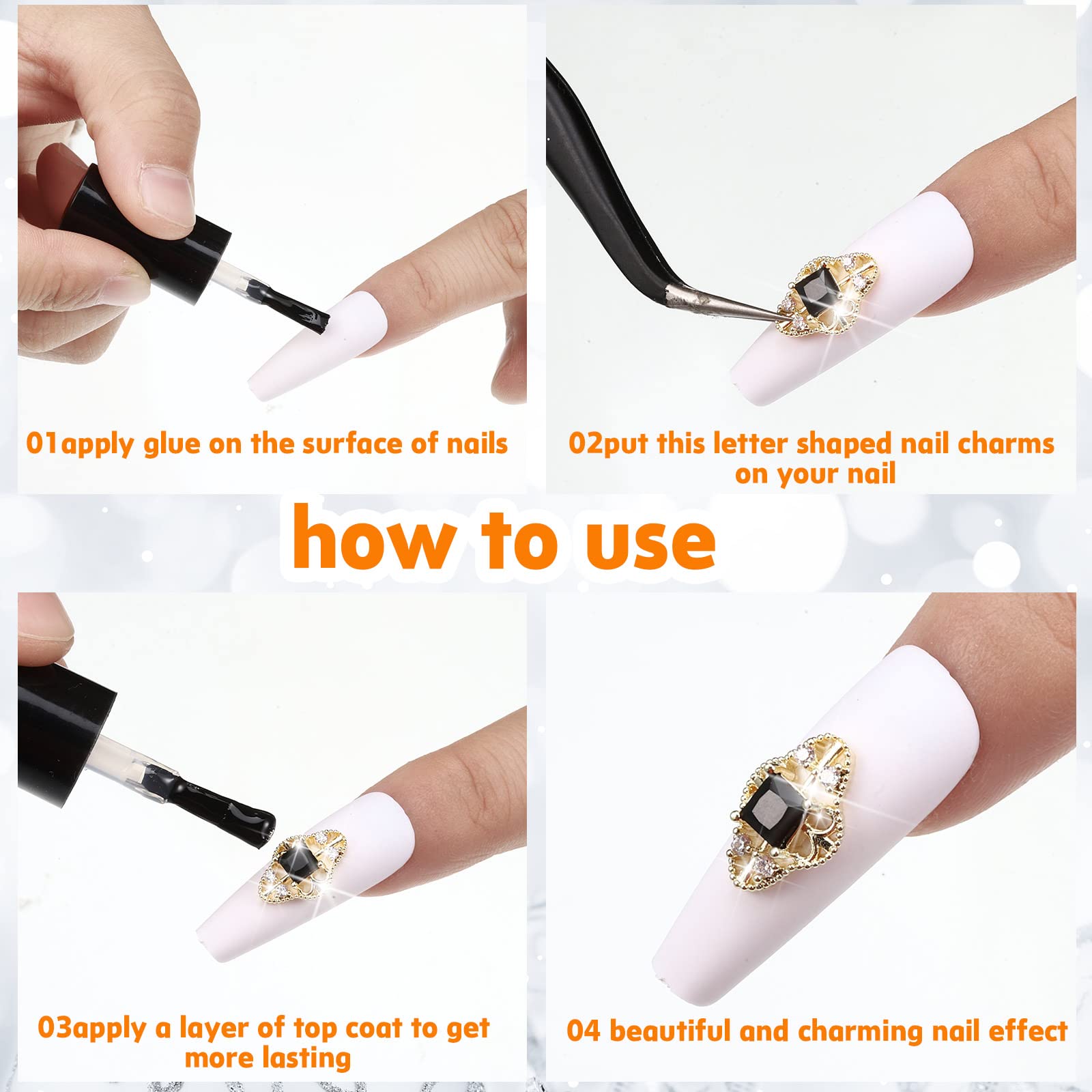 01apply glue on the surface of nails

02put this letter shaped nail charms on your nail

how to use

03apply a layer of top coat to get more lasting

04 beautiful and charming nail effect