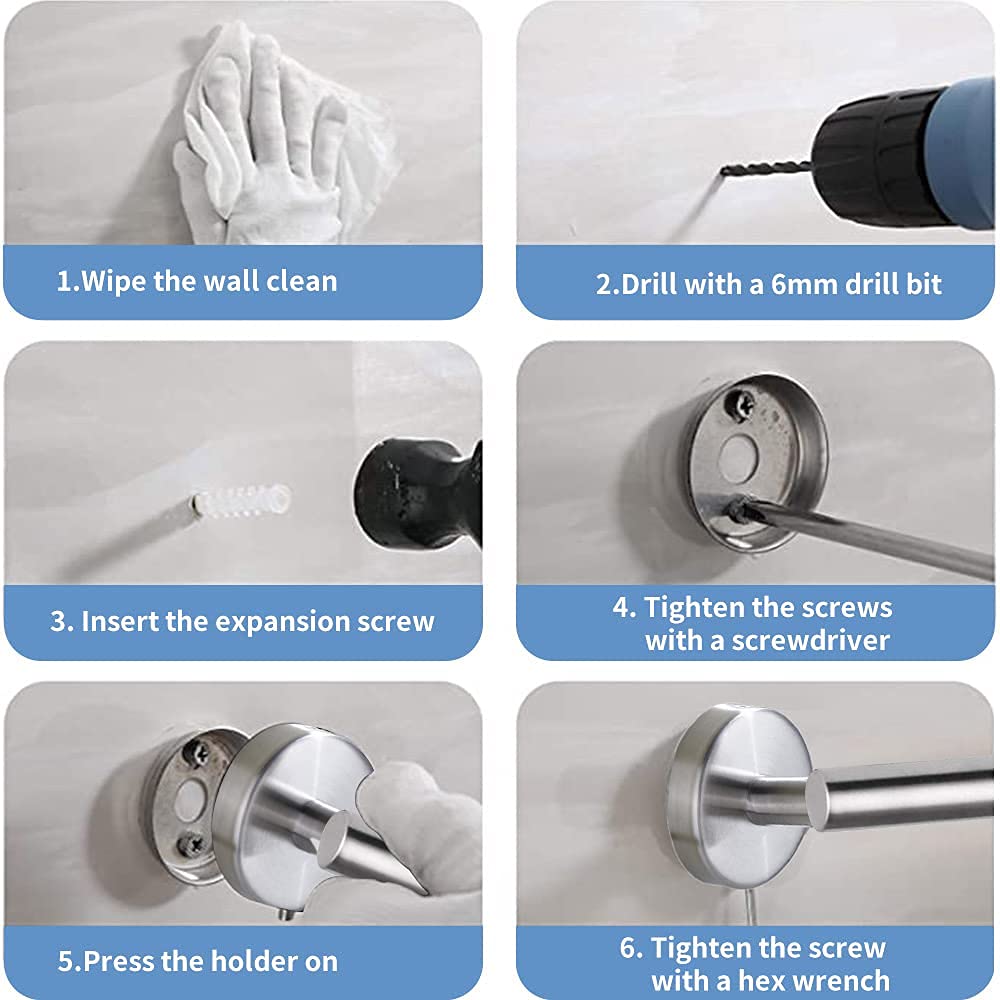 1.Wipe the wall clean

2.Drill with a 6mm drill bit

3. Insert the expansion screw

4. Tighten the screws with a screwdriver

5.Press the holder on

6. Tighten the screw with a hex wrench