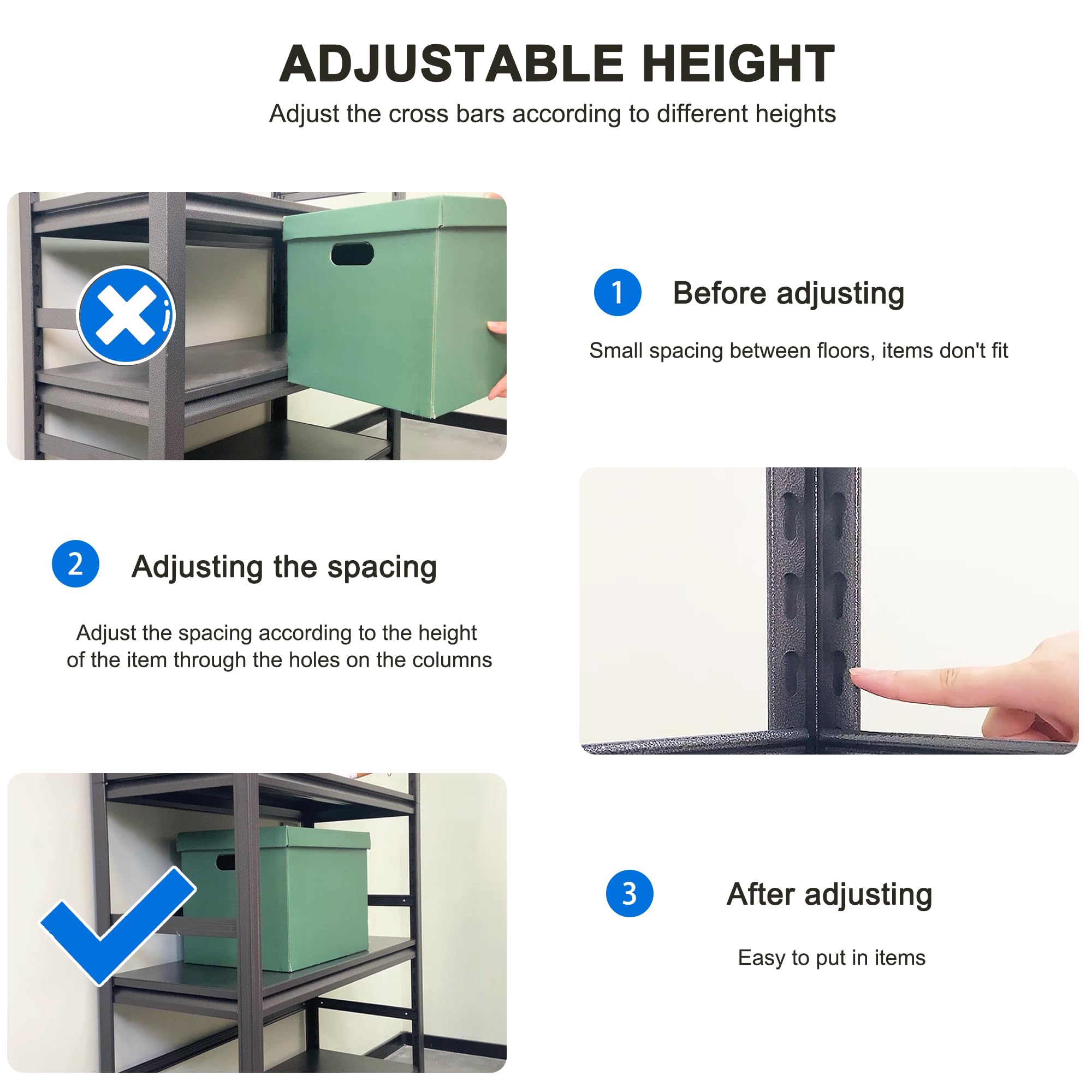 ADJUSTABLE HEIGHT

Adjust the cross bars according to different heights

1 Before adjusting

Small spacing between floors, items don't fit

2 Adjusting the spacing

Adjust the spacing according to the height of the item through the holes on the columns

3 After adjusting

Easy to put in items