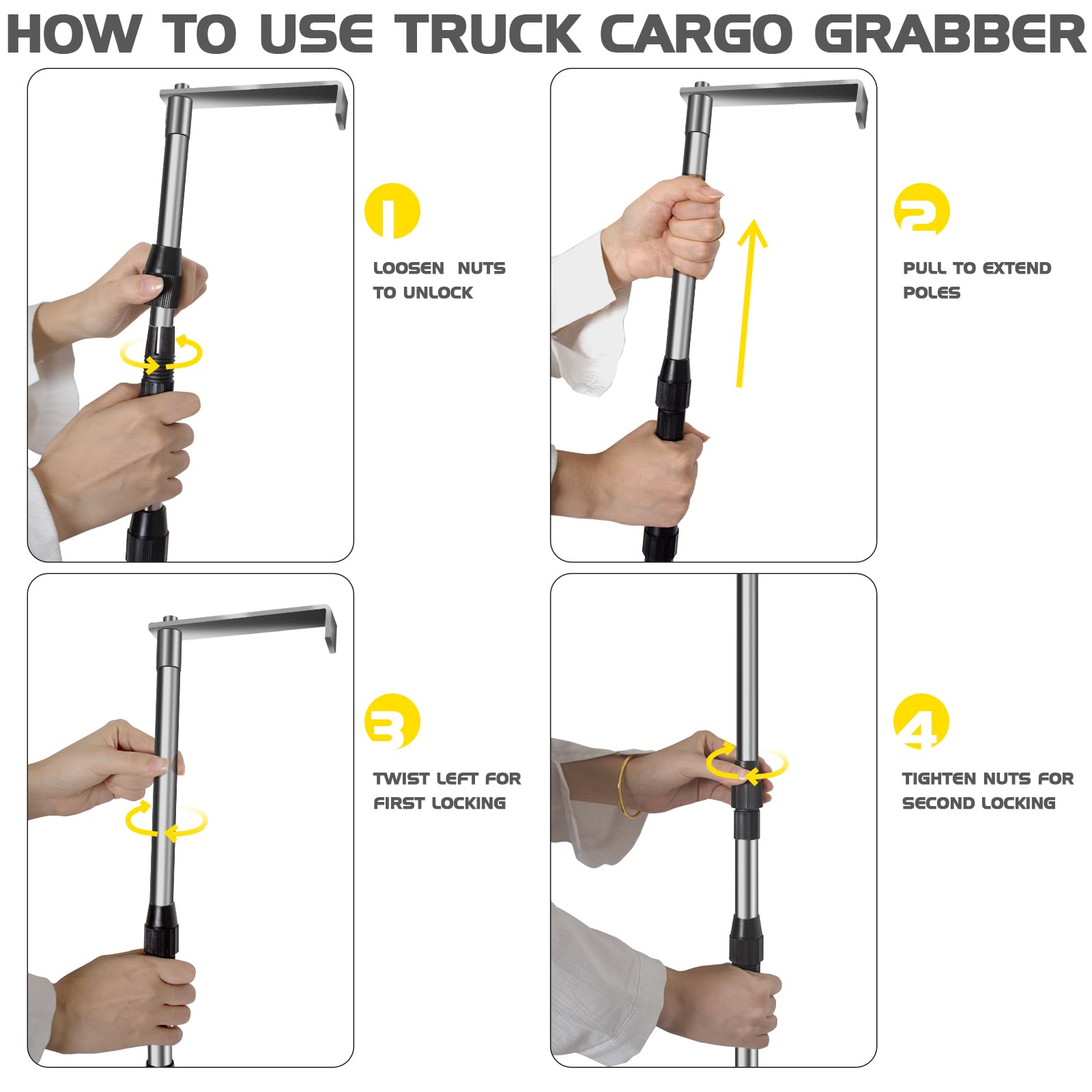 HOW TO USE TRUCK CARGO GRABBER

1

LOOSEN NUTS TO UNLOCK

2

PULL TO EXTEND POLES

3

TWIST LEFT FOR FIRST LOCKING

4

TIGHTEN NUTS FOR SECOND LOCKING