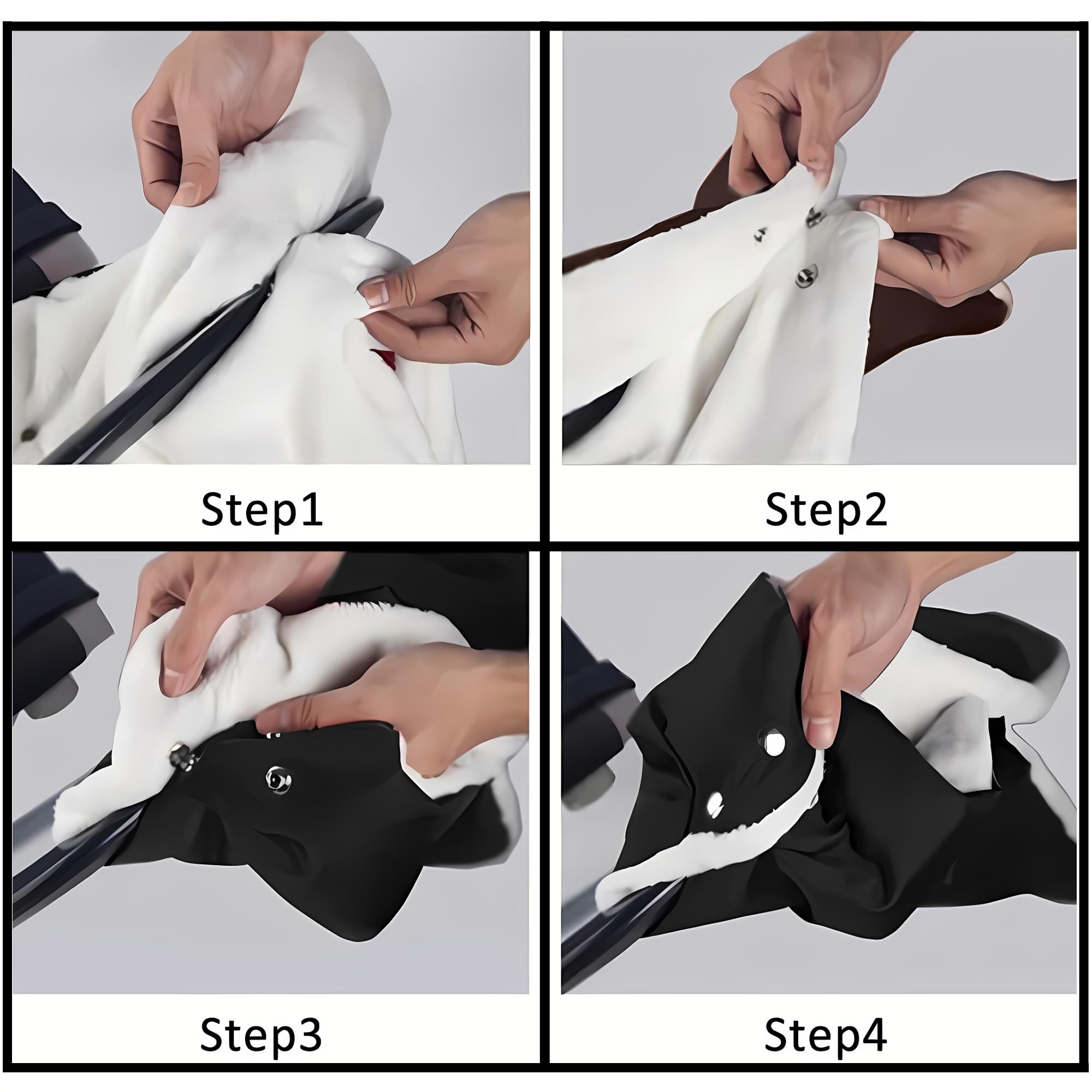 Step1

Step2

Step3

Step4