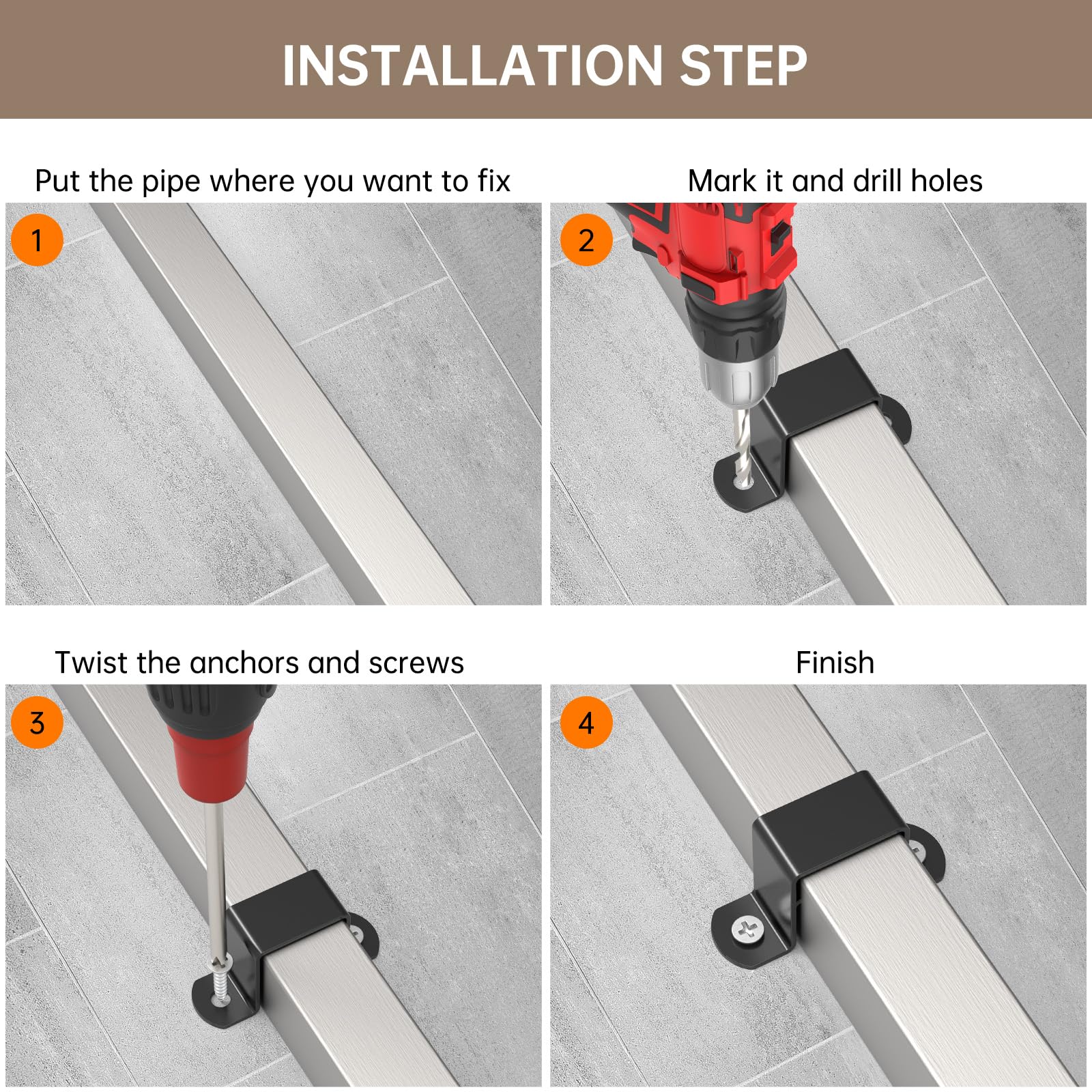 INSTALLATION STEP

Put the pipe where you want to fix

1

Mark it and drill holes

2

Twist the anchors and screws

3

Finish

4