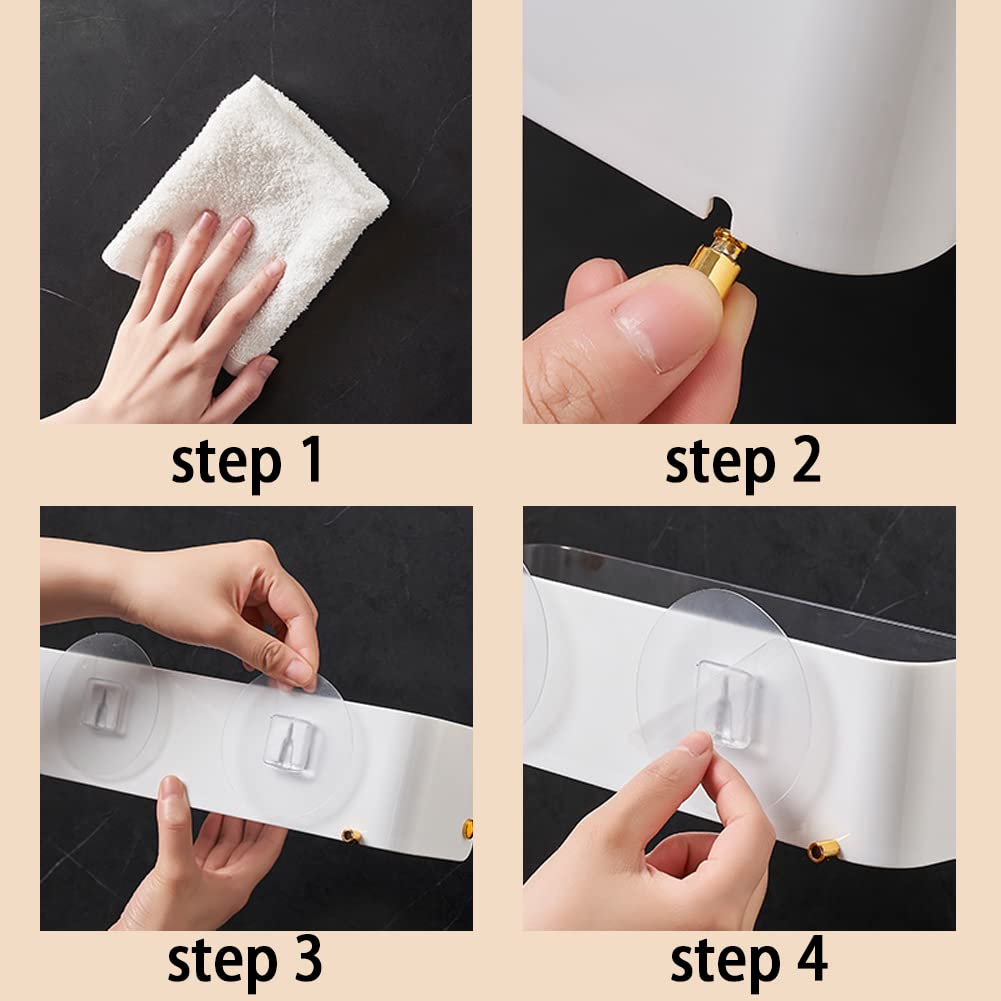 step 1

step 2

step 3

step 4