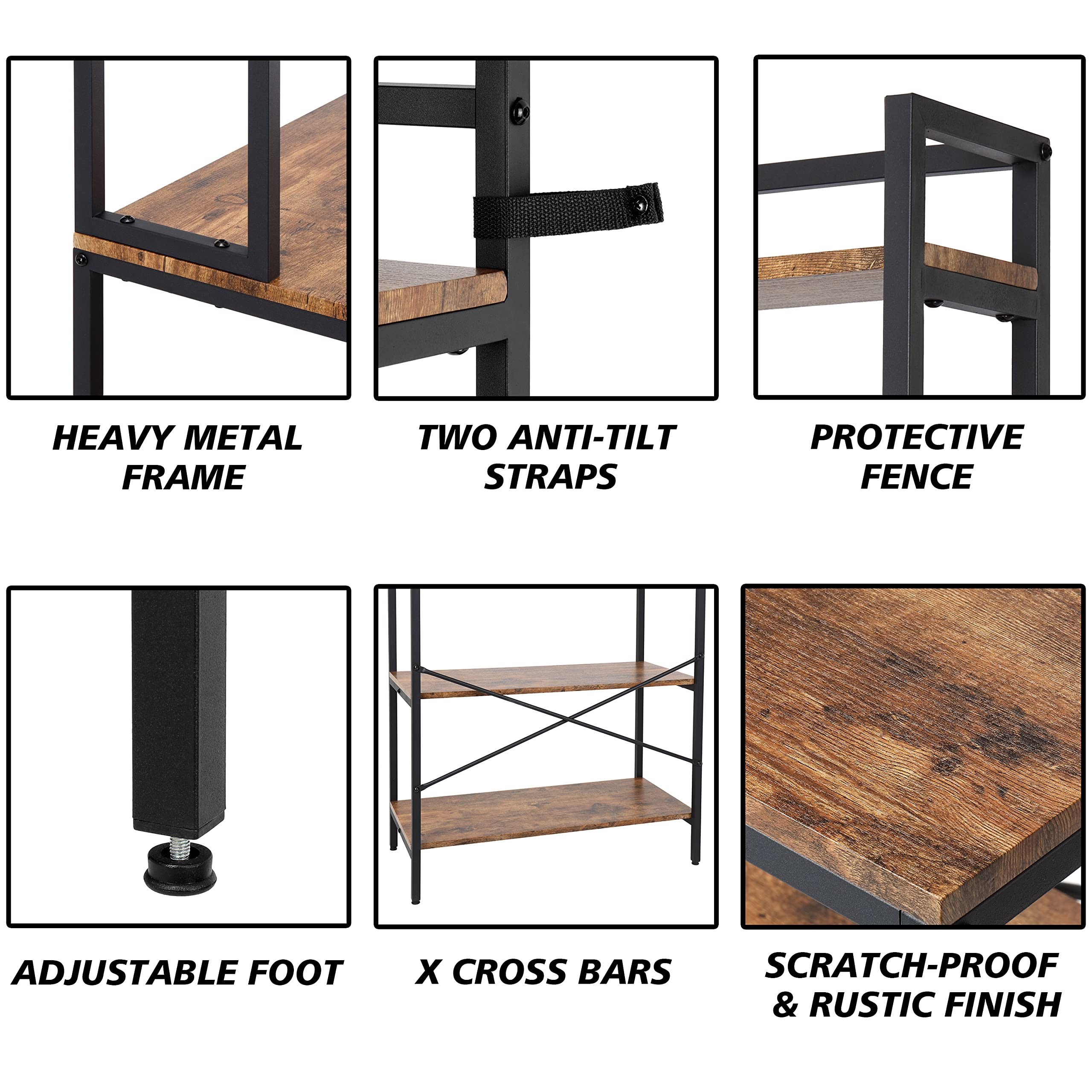 HEAVY METAL FRAME

TWO ANTI-TILT STRAPS

PROTECTIVE FENCE

ADJUSTABLE FOOT

X CROSS BARS

SCRATCH-PROOF & RUSTIC FINISH