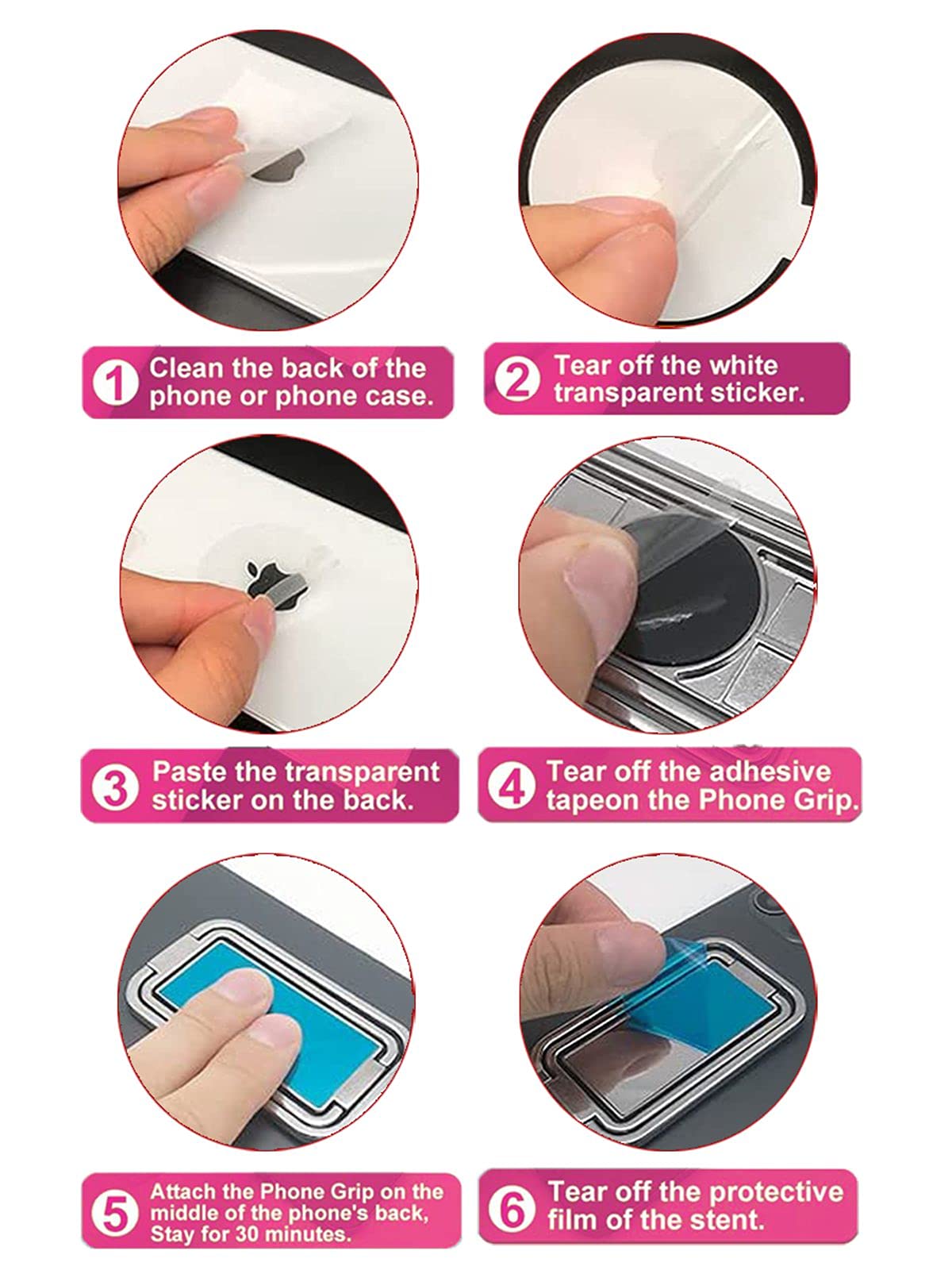 1 Clean the back of the phone or phone case.

2 Tear off the white transparent sticker.

3 Paste the transparent sticker on the back.

4 Tear off the adhesive tapeon the Phone Grip.

5 Attach the Phone Grip on the middle of the phone's back, Stay for 30 minutes.

6 Tear off the protective film of the stent.