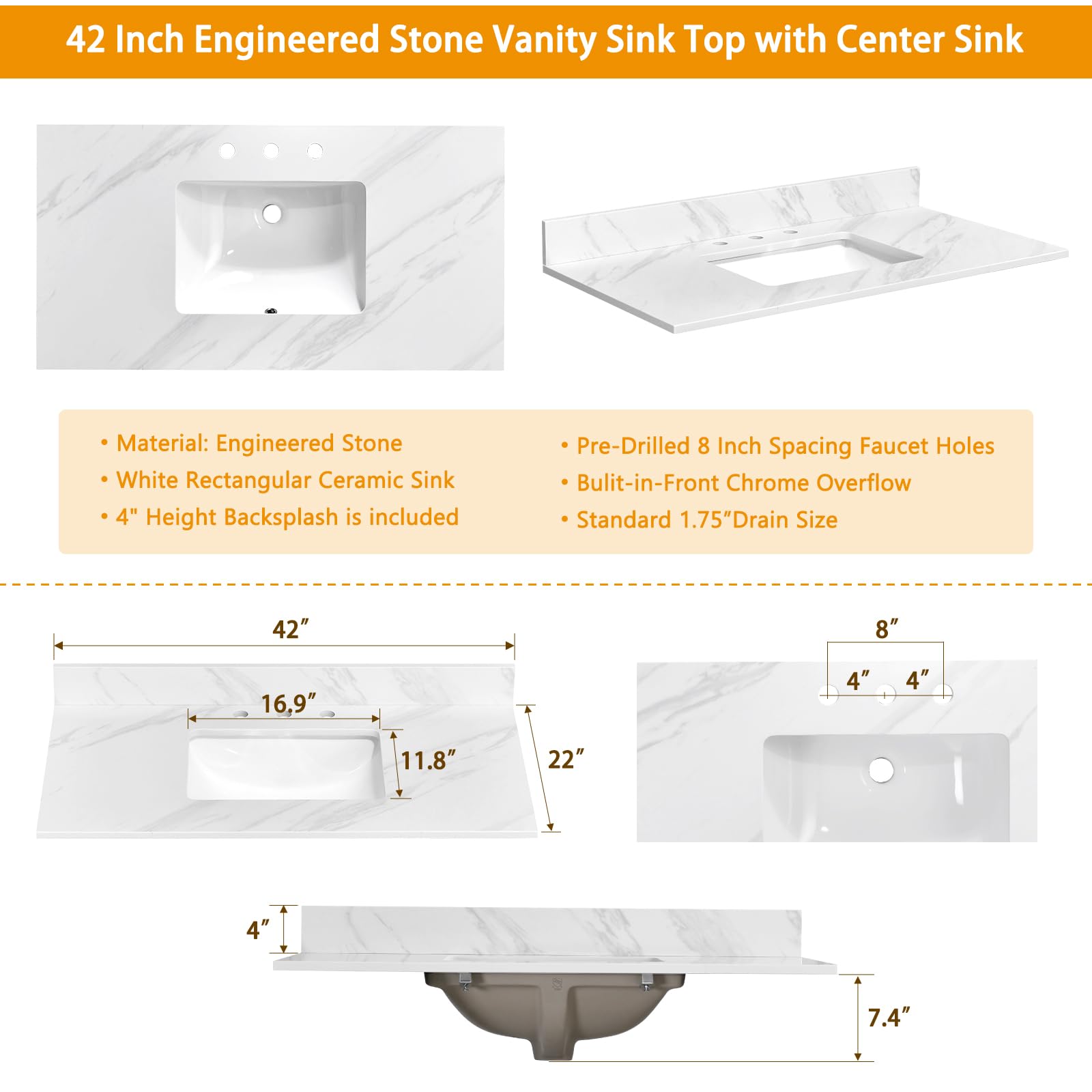 42 Inch Engineered Stone Vanity Sink Top with Center Sink

• Material: Engineered Stone
• White Rectangular Ceramic Sink
• 4" Height Backsplash is included

• Pre-Drilled 8 Inch Spacing Faucet Holes
• Bulit-in-Front Chrome Overflow
• Standard 1.75″Drain Size

42″
16.9″
11.8″
22″

8″
4″ 4″

4″
7.4″