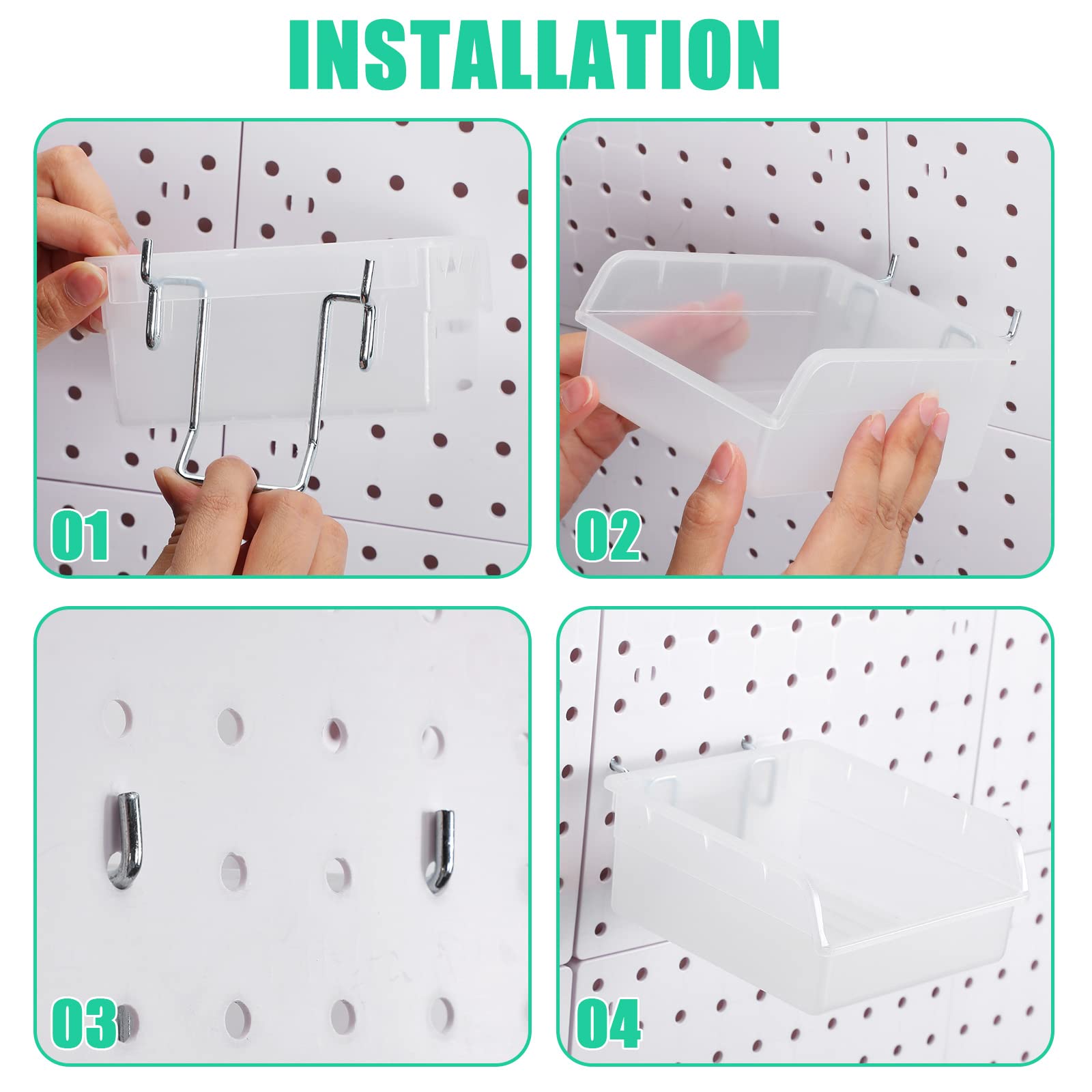 INSTALLATION

01

02

03

04