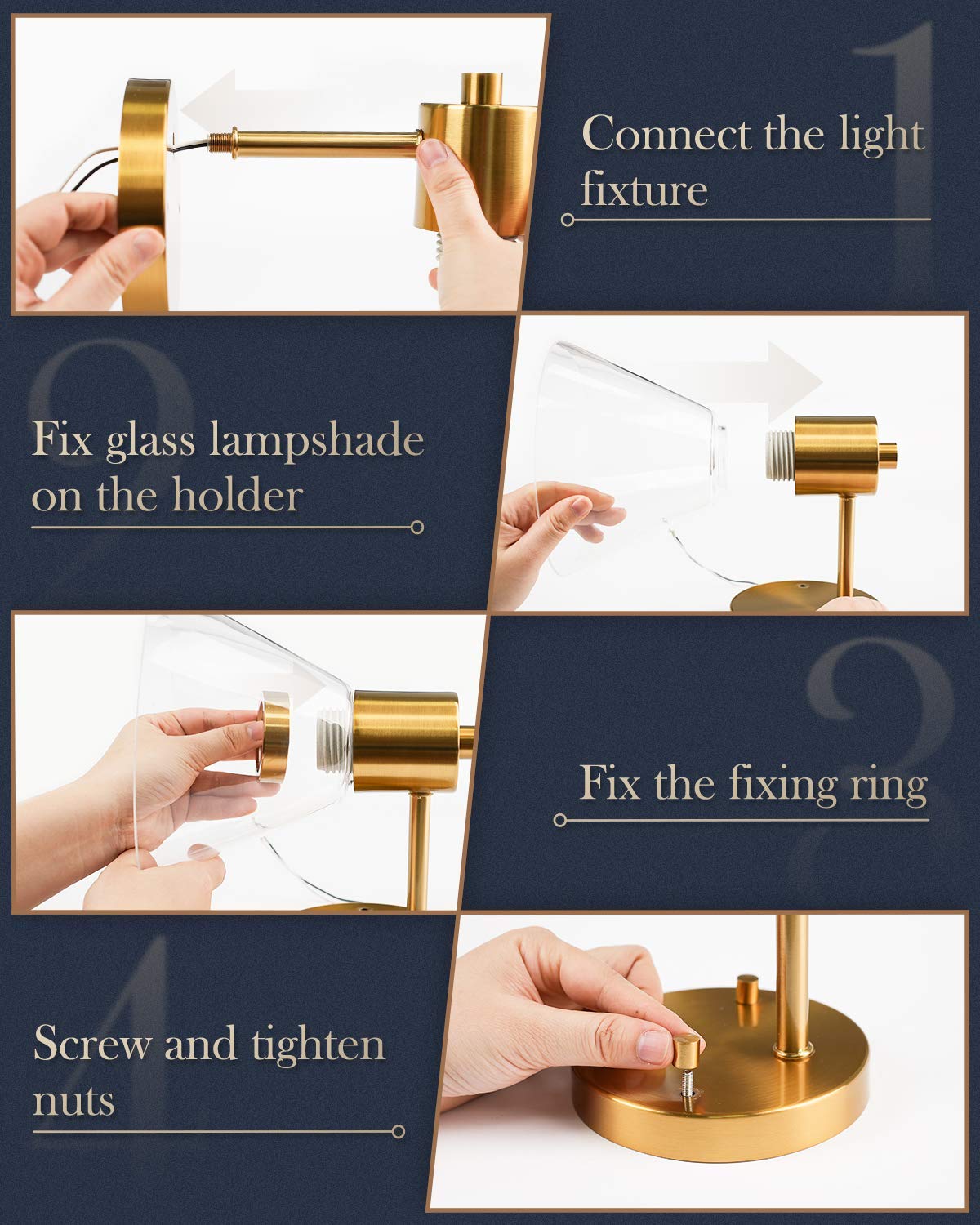 1

Connect the light fixture

2

Fix glass lampshade on the holder

3

Fix the fixing ring

4

Screw and tighten nuts