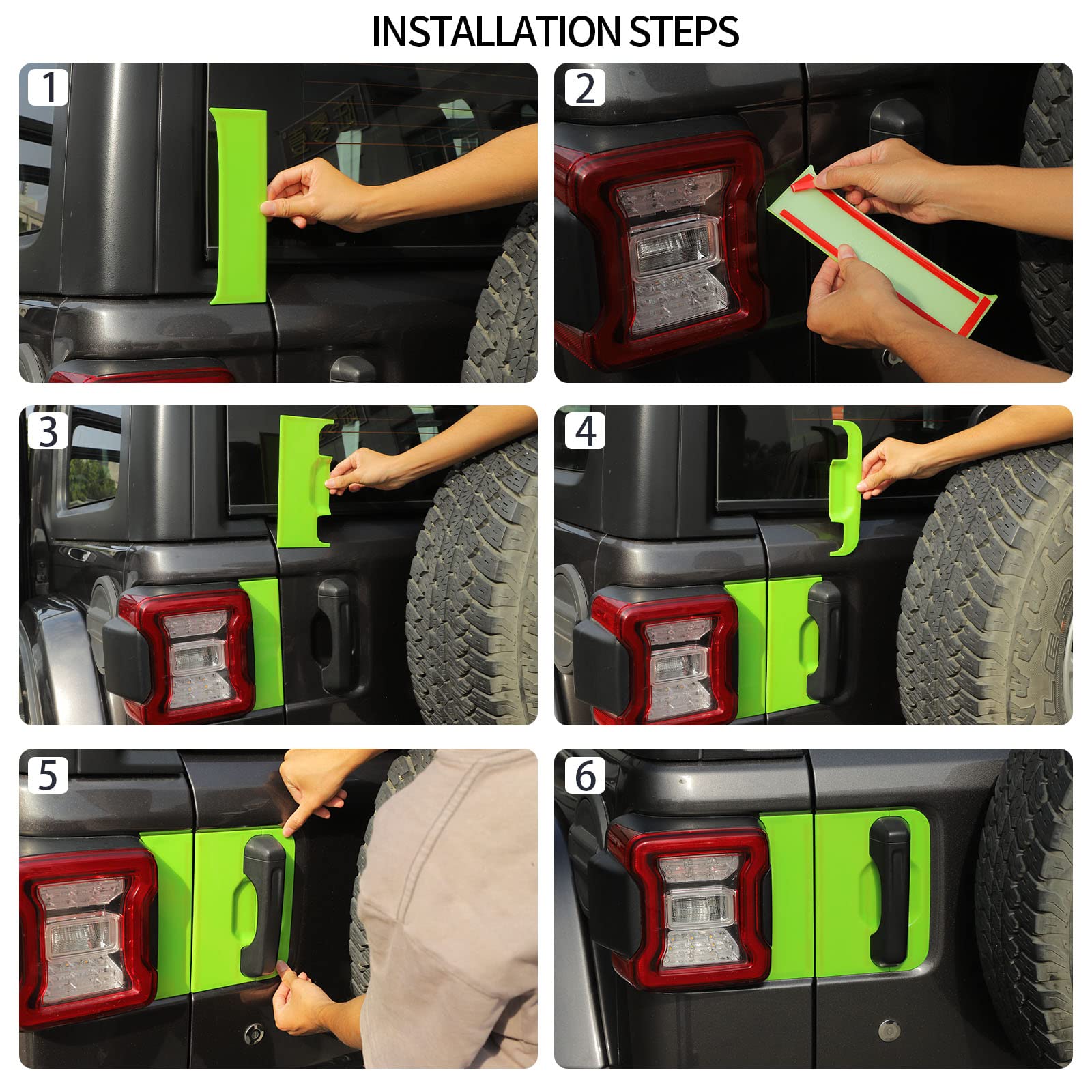 INSTALLATION STEPS

1

2

3

4

5

6