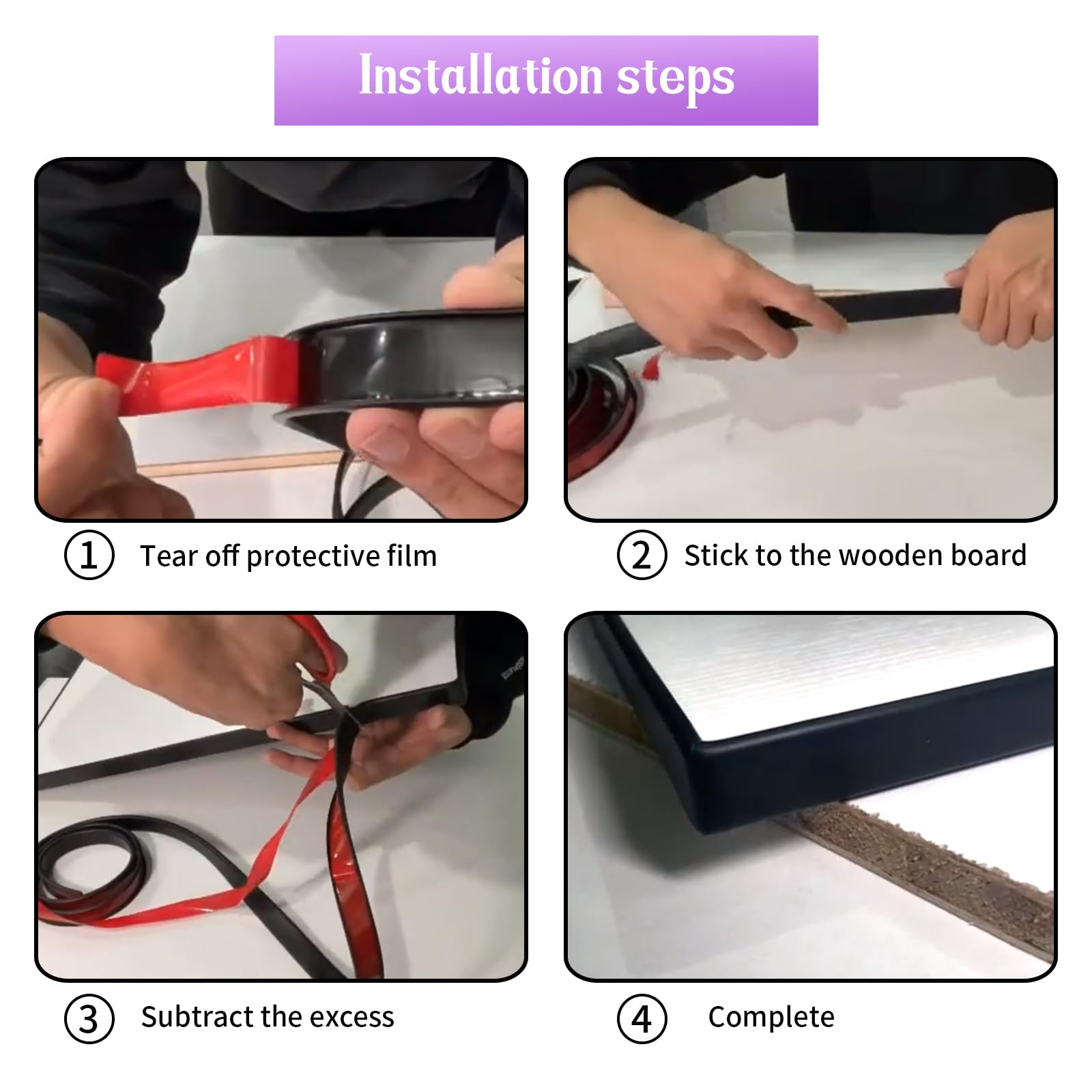 Installation steps

① Tear off protective film

② Stick to the wooden board

③ Subtract the excess

④ Complete