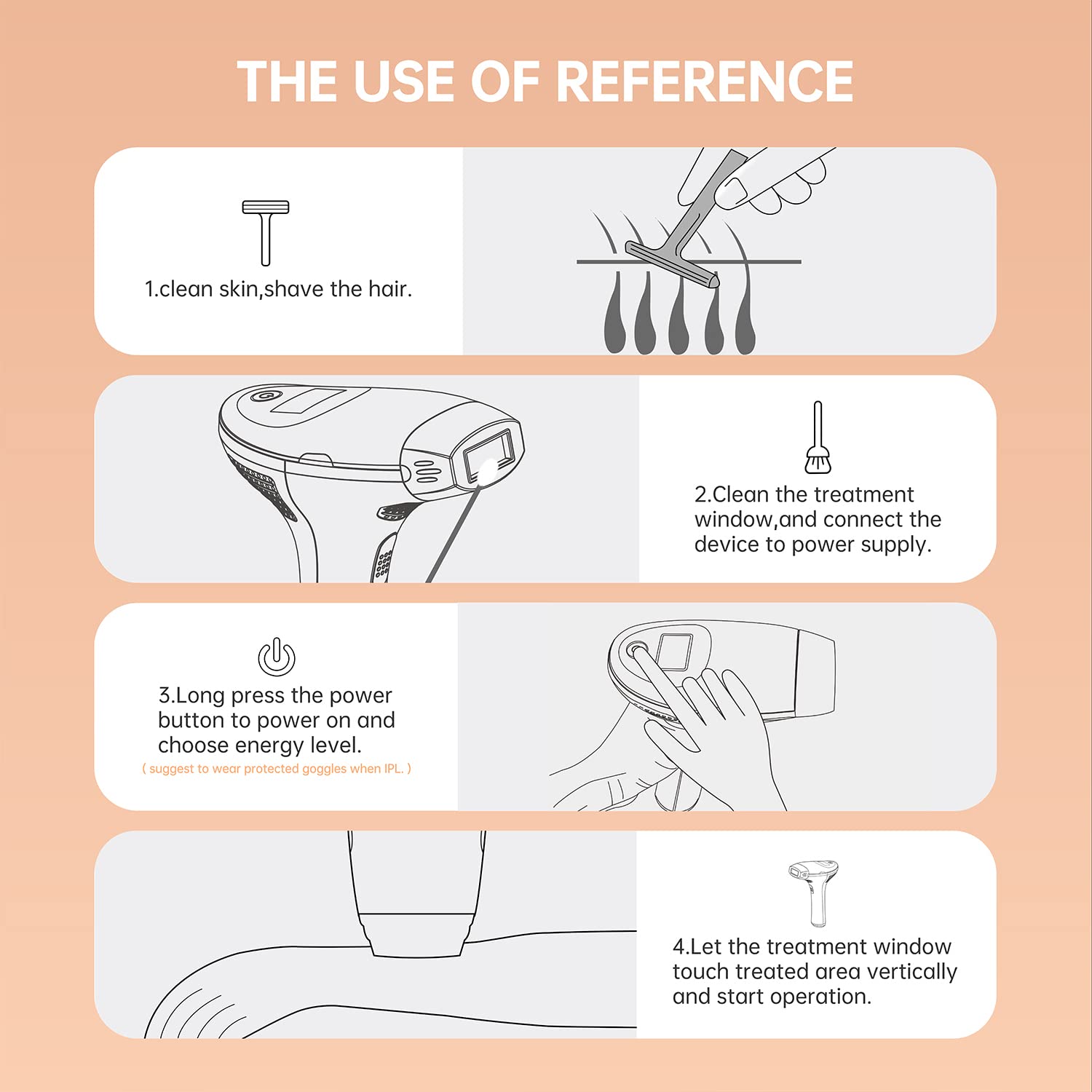 THE USE OF REFERENCE

1.clean skin,shave the hair.

2.Clean the treatment window,and connect the device to power supply.

3.Long press the power button to power on and choose energy level.
( suggest to wear protected goggles when IPL. )

4.Let the treatment window touch treated area vertically and start operation.