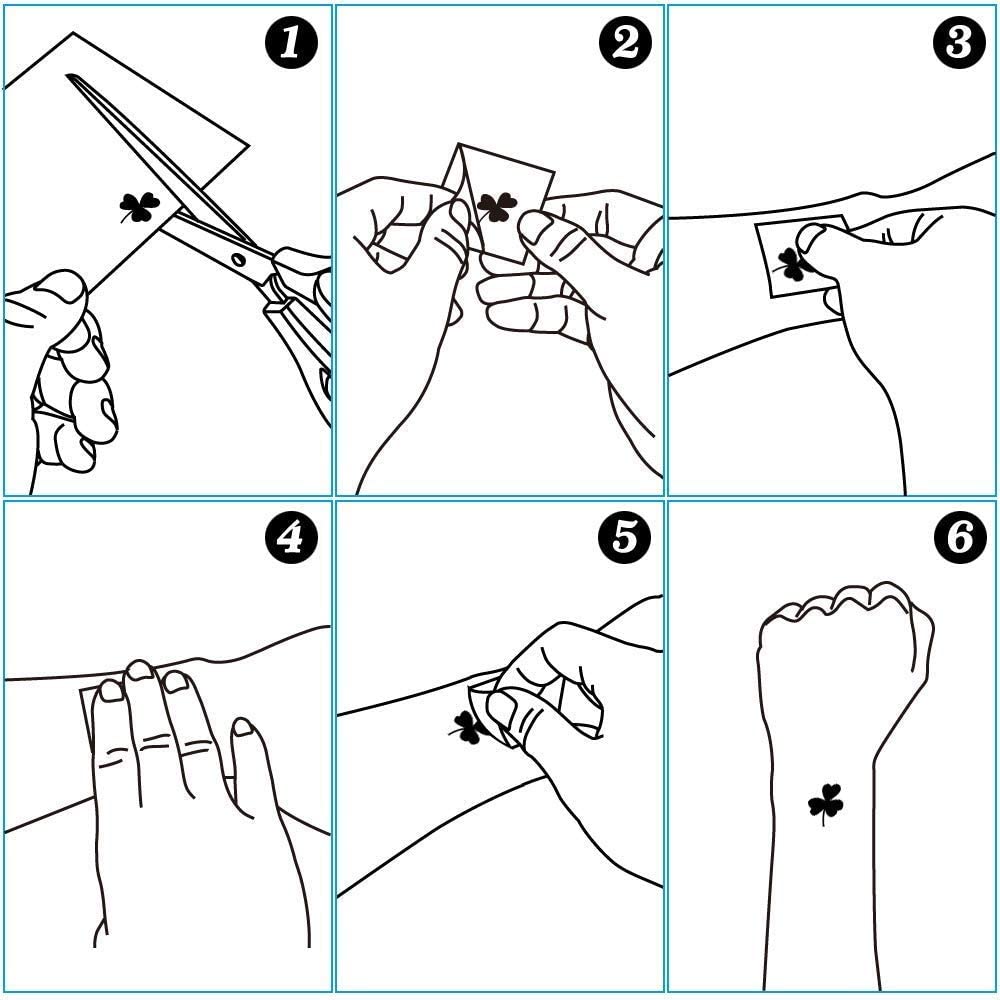 1
2
3
4
5
6