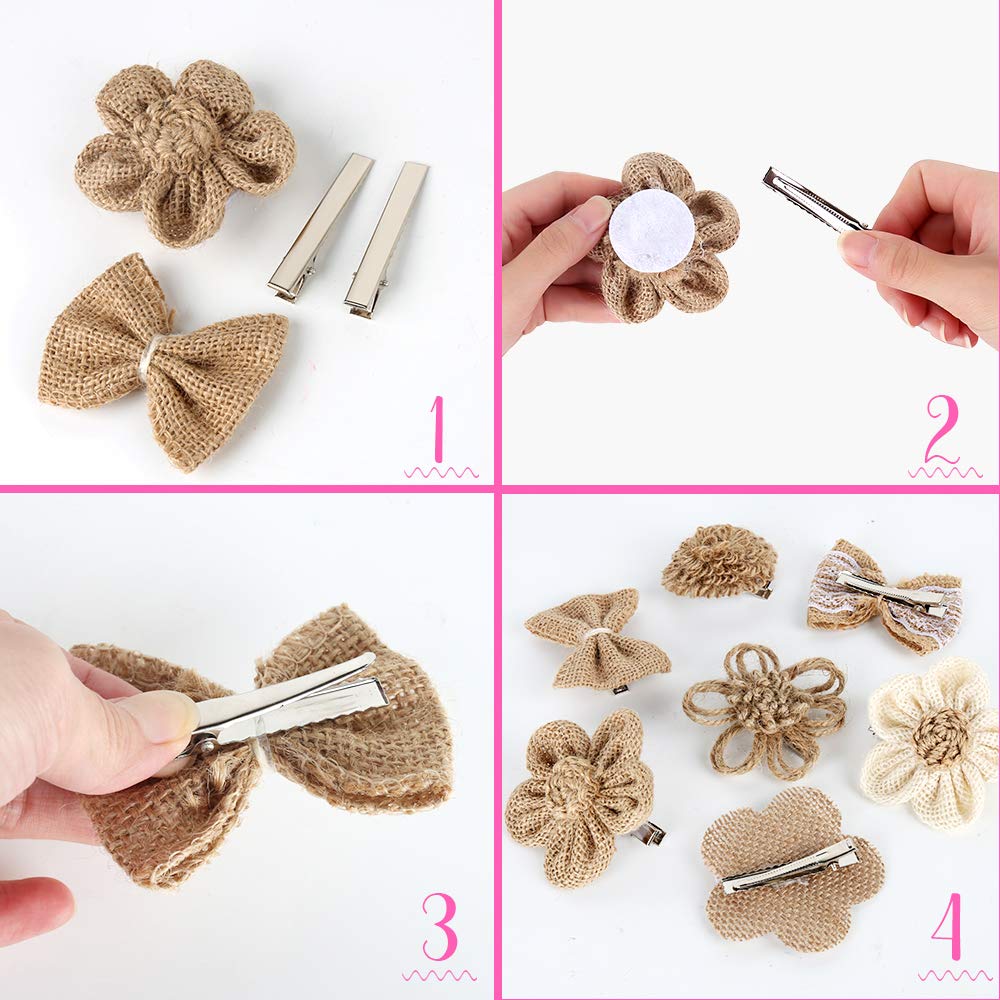 1

2

3

4