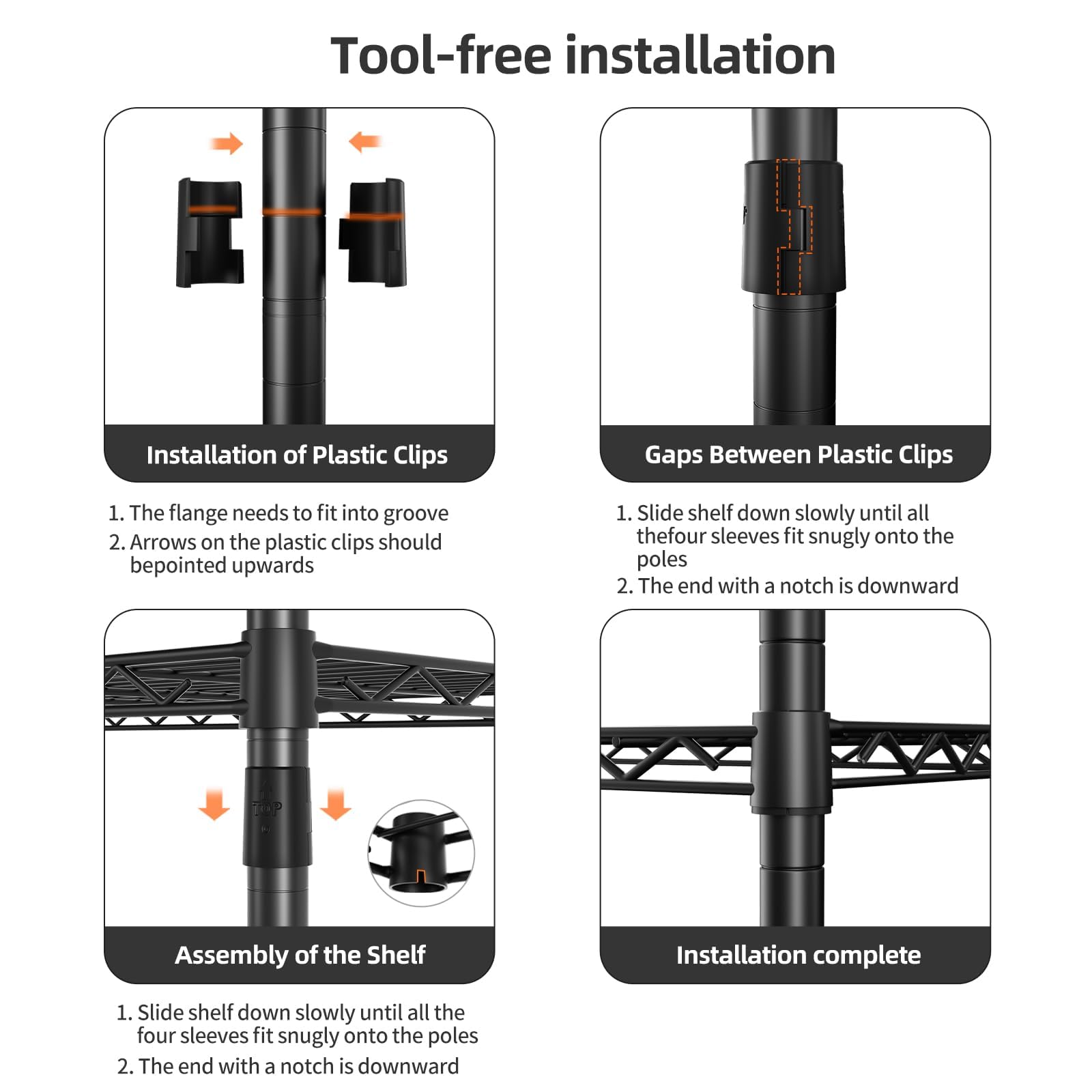 Tool-free installation

Installation of Plastic Clips

1. The flange needs to fit into groove
2. Arrows on the plastic clips should bepointed upwards

Gaps Between Plastic Clips

1. Slide shelf down slowly until all thefour sleeves fit snugly onto the poles
2. The end with a notch is downward

TOP

Assembly of the Shelf

1. Slide shelf down slowly until all the four sleeves fit snugly onto the poles
2. The end with a notch is downward

Installation complete