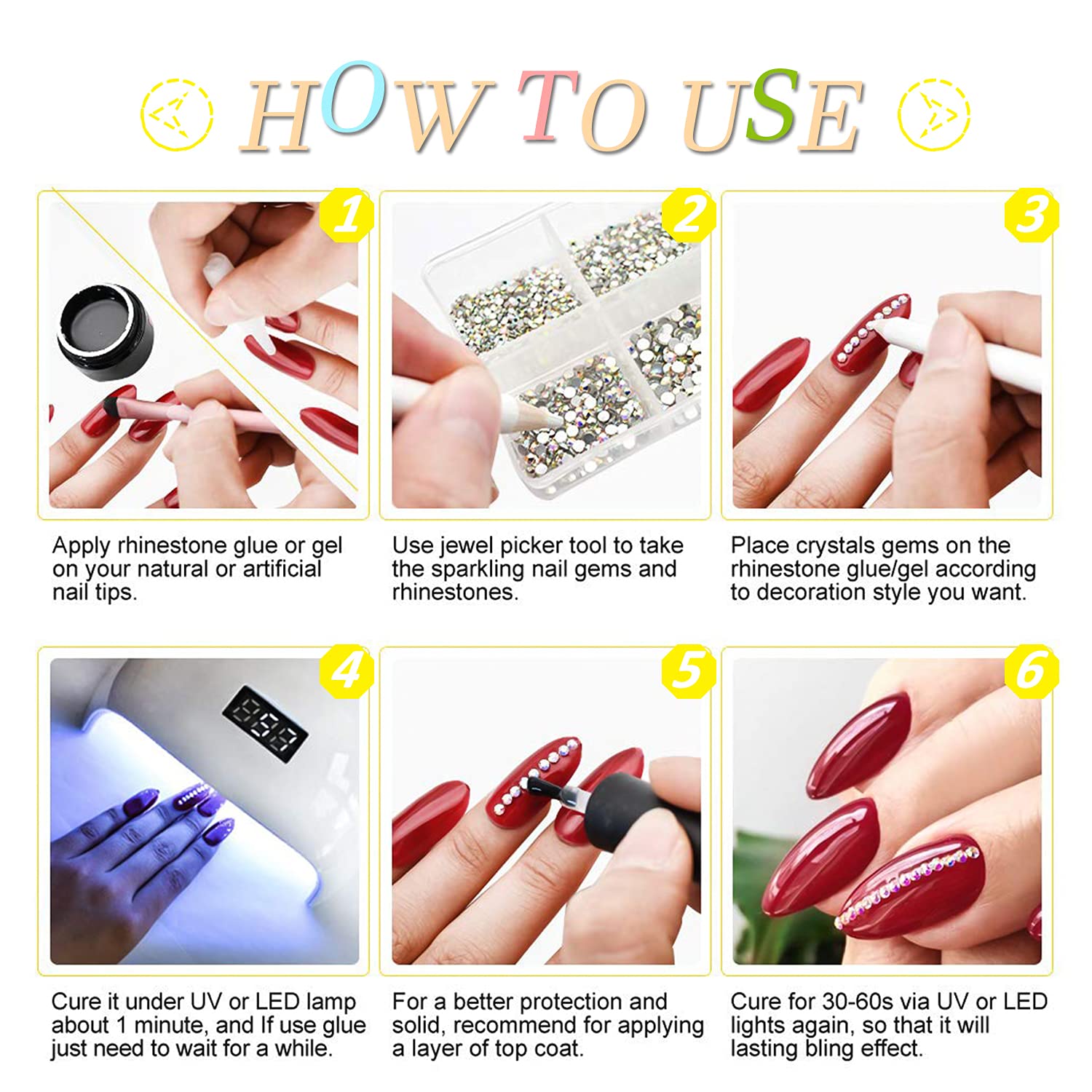 HOW TO USE

1

Apply rhinestone glue or gel on your natural or artificial nail tips.

2

Use jewel picker tool to take the sparkling nail gems and rhinestones.

3

Place crystals gems on the rhinestone glue/gel according to decoration style you want.

4

888

Cure it under UV or LED lamp about 1 minute, and If use glue just need to wait for a while.

5

For a better protection and solid, recommend for applying a layer of top coat.

6

Cure for 30-60s via UV or LED lights again, so that it will lasting bling effect.