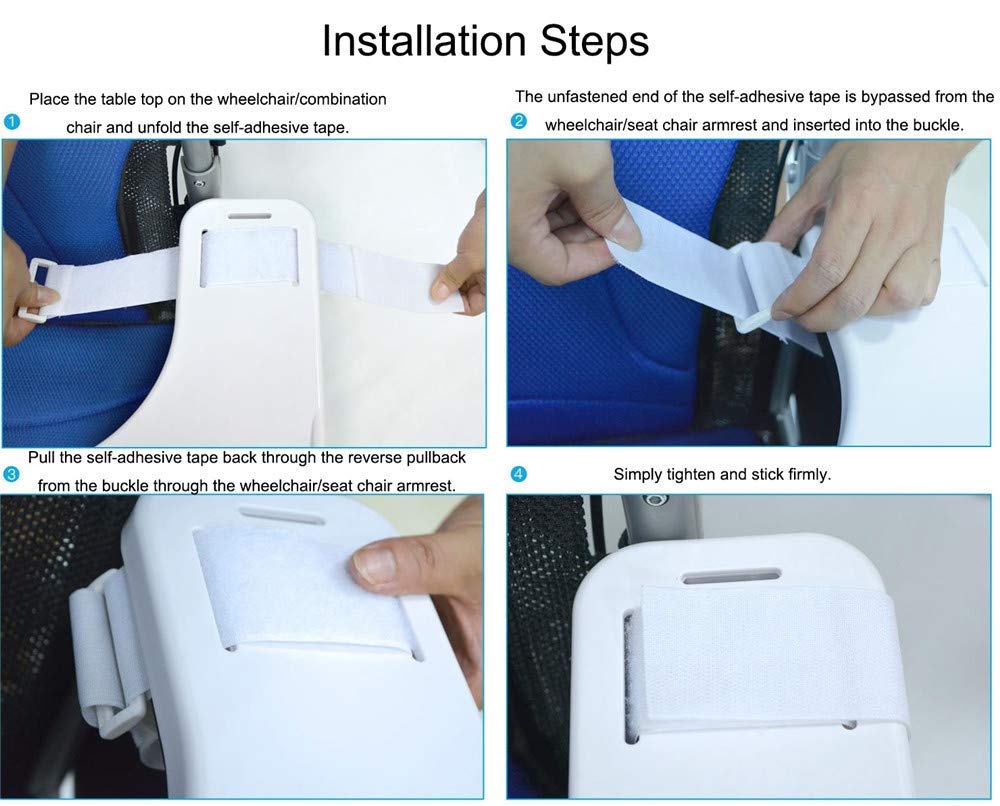 Installation Steps

1 Place the table top on the wheelchair/combination chair and unfold the self-adhesive tape.

2 The unfastened end of the self-adhesive tape is bypassed from the wheelchair/seat chair armrest and inserted into the buckle.

3 Pull the self-adhesive tape back through the reverse pullback from the buckle through the wheelchair/seat chair armrest.

4 Simply tighten and stick firmly.