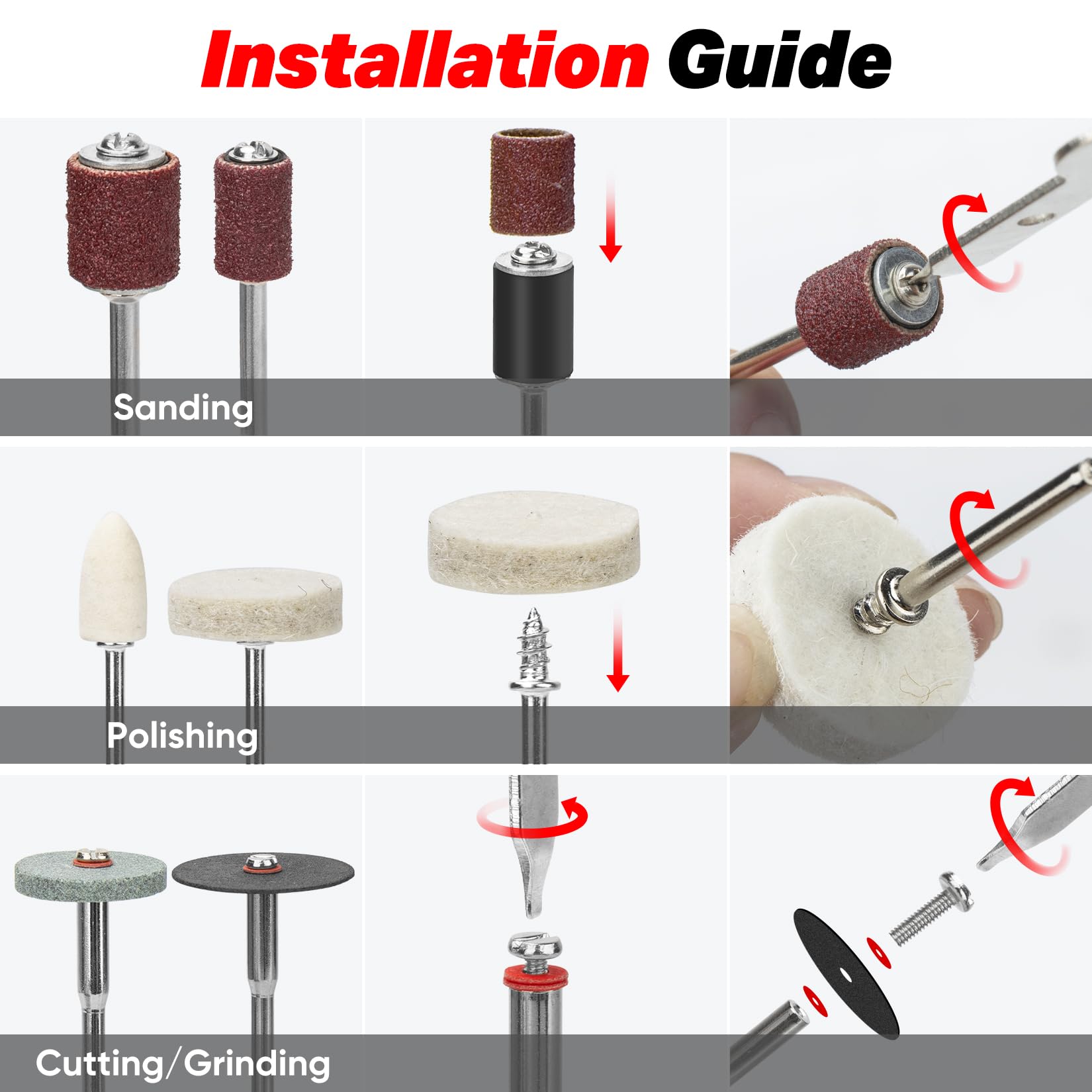 Installation Guide

Sanding

Polishing

Cutting/Grinding