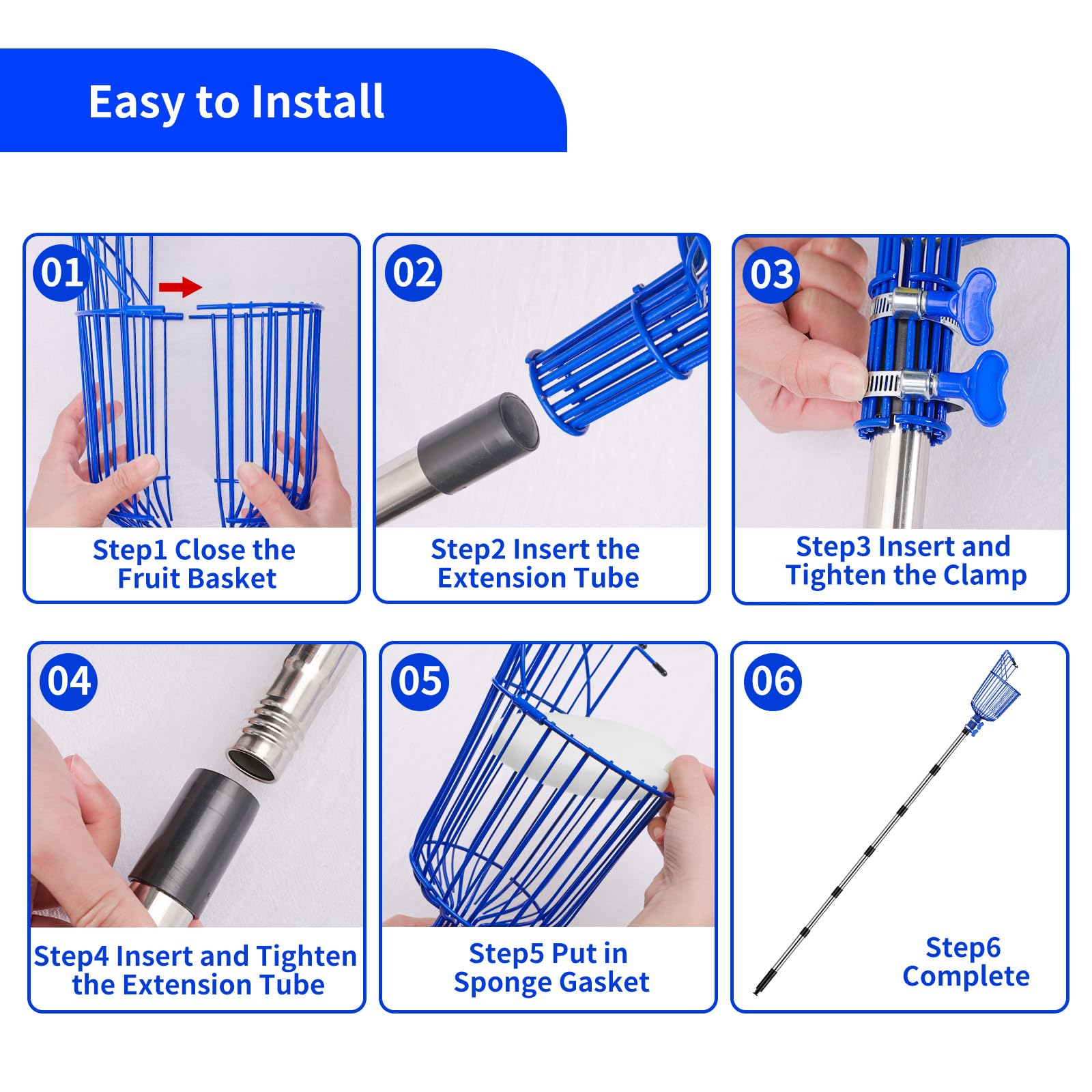 Easy to Install

01

Step1 Close the Fruit Basket

02

Step2 Insert the Extension Tube

03

Step3 Insert and Tighten the Clamp

04

Step4 Insert and Tighten the Extension Tube

05

Step5 Put in Sponge Gasket

06

Step6 Complete