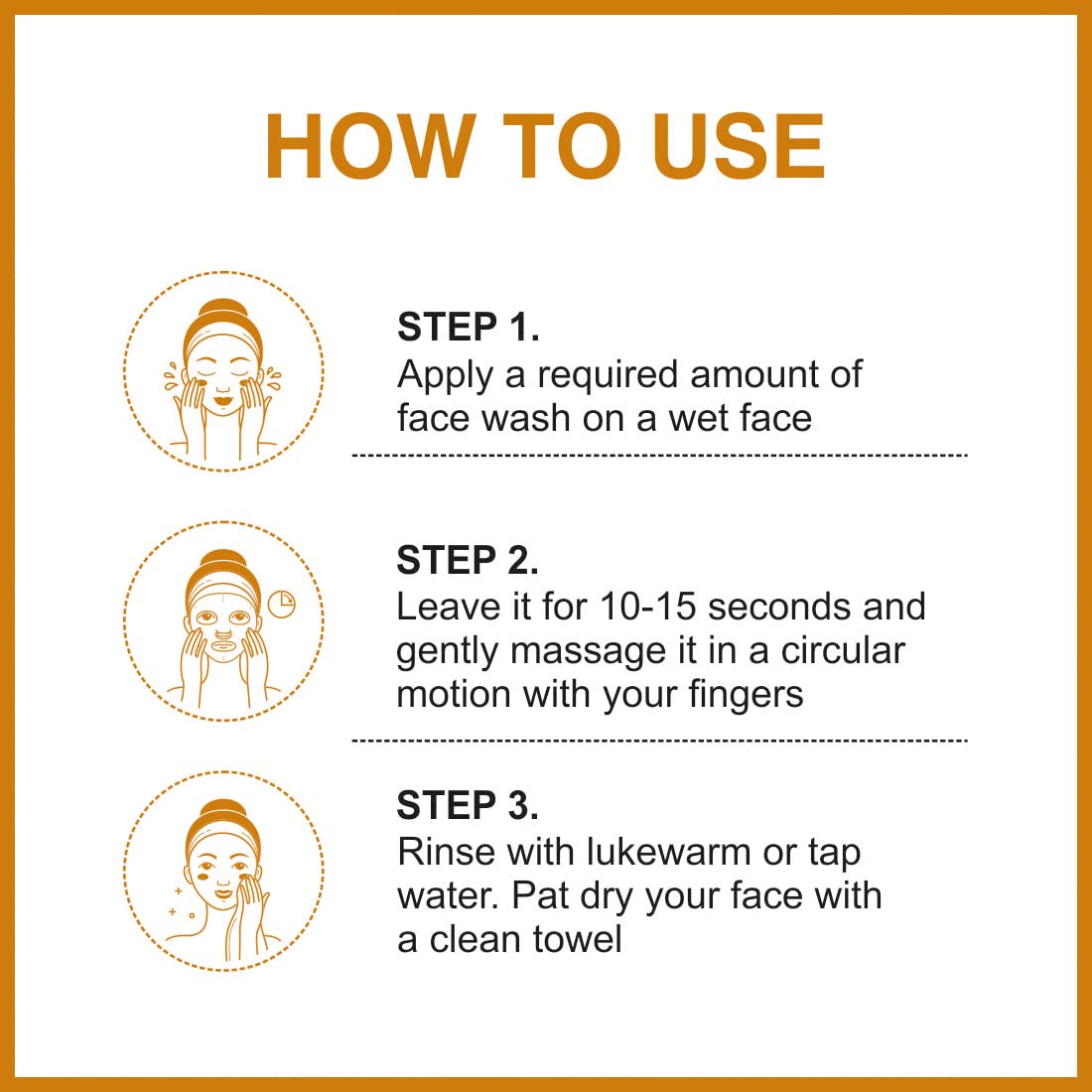 HOW TO USE

STEP 1.
Apply a required amount of face wash on a wet face

STEP 2.
Leave it for 10-15 seconds and gently massage it in a circular motion with your fingers

STEP 3.
Rinse with lukewarm or tap water. Pat dry your face with a clean towel