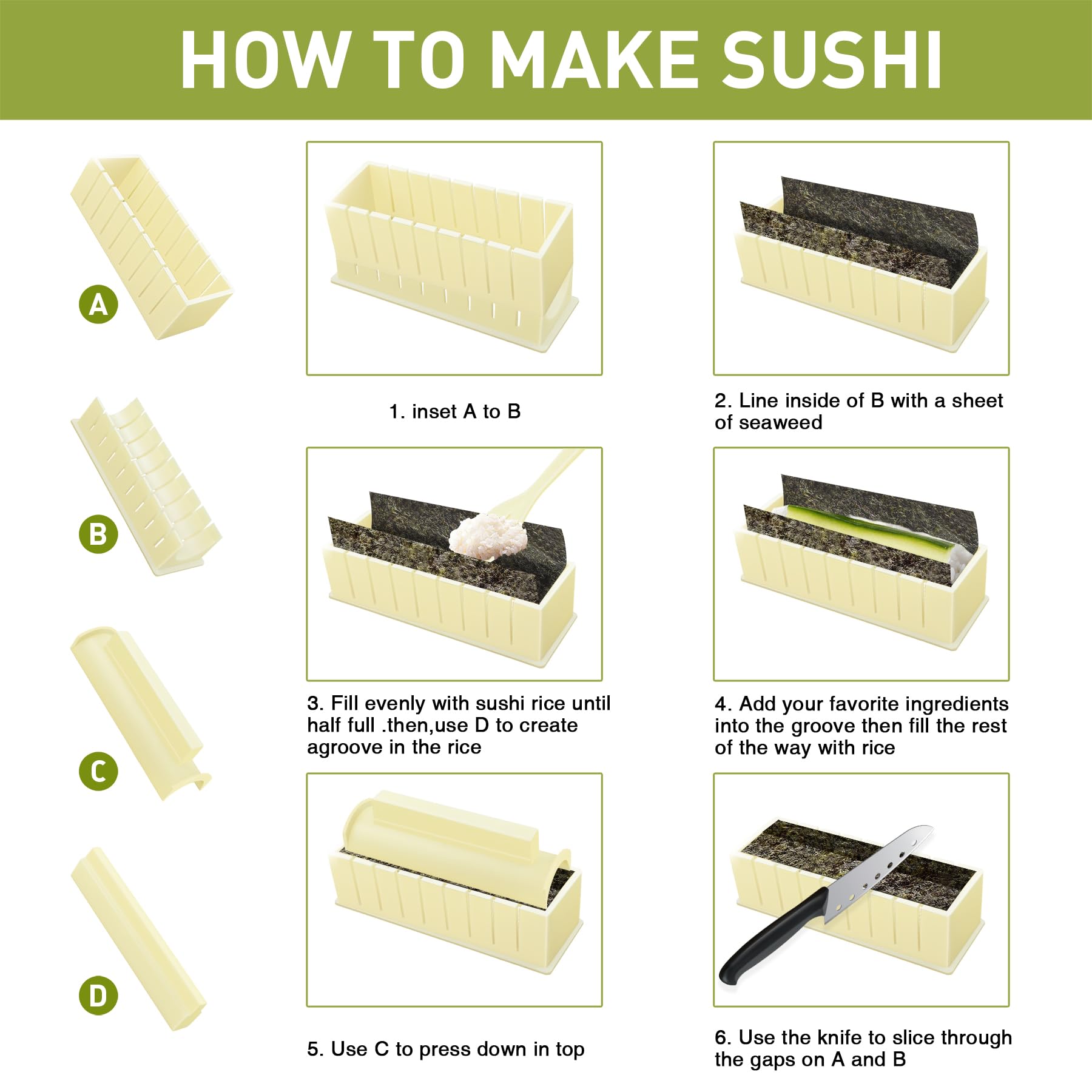 HOW TO MAKE SUSHI

A

B

C

D

1. inset A to B

2. Line inside of B with a sheet of seaweed

3. Fill evenly with sushi rice until half full .then,use D to create agroove in the rice

4. Add your favorite ingredients into the groove then fill the rest of the way with rice

5. Use C to press down in top

6. Use the knife to slice through the gaps on A and B