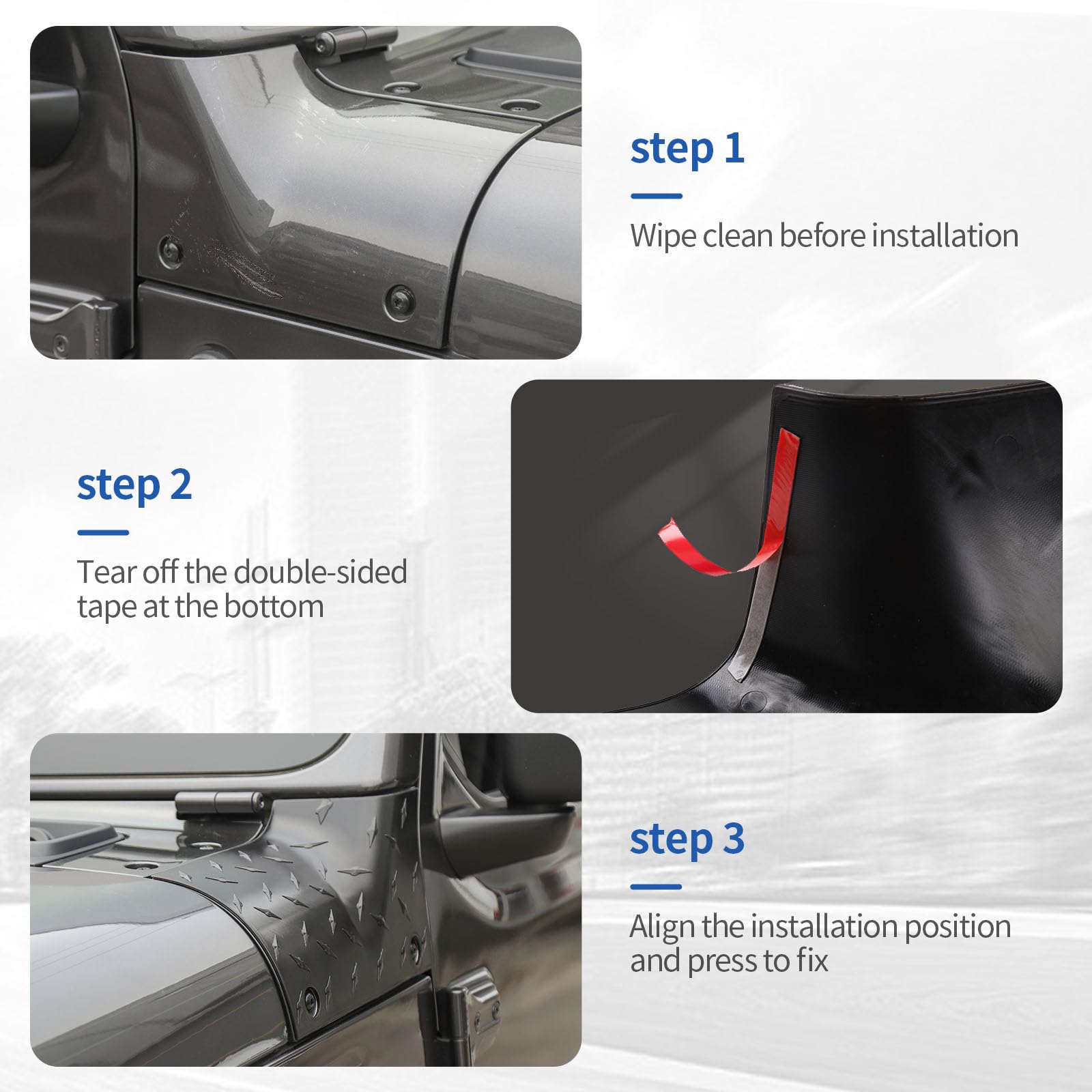 step 1

Wipe clean before installation

step 2

Tear off the double-sided tape at the bottom

step 3

Align the installation position and press to fix