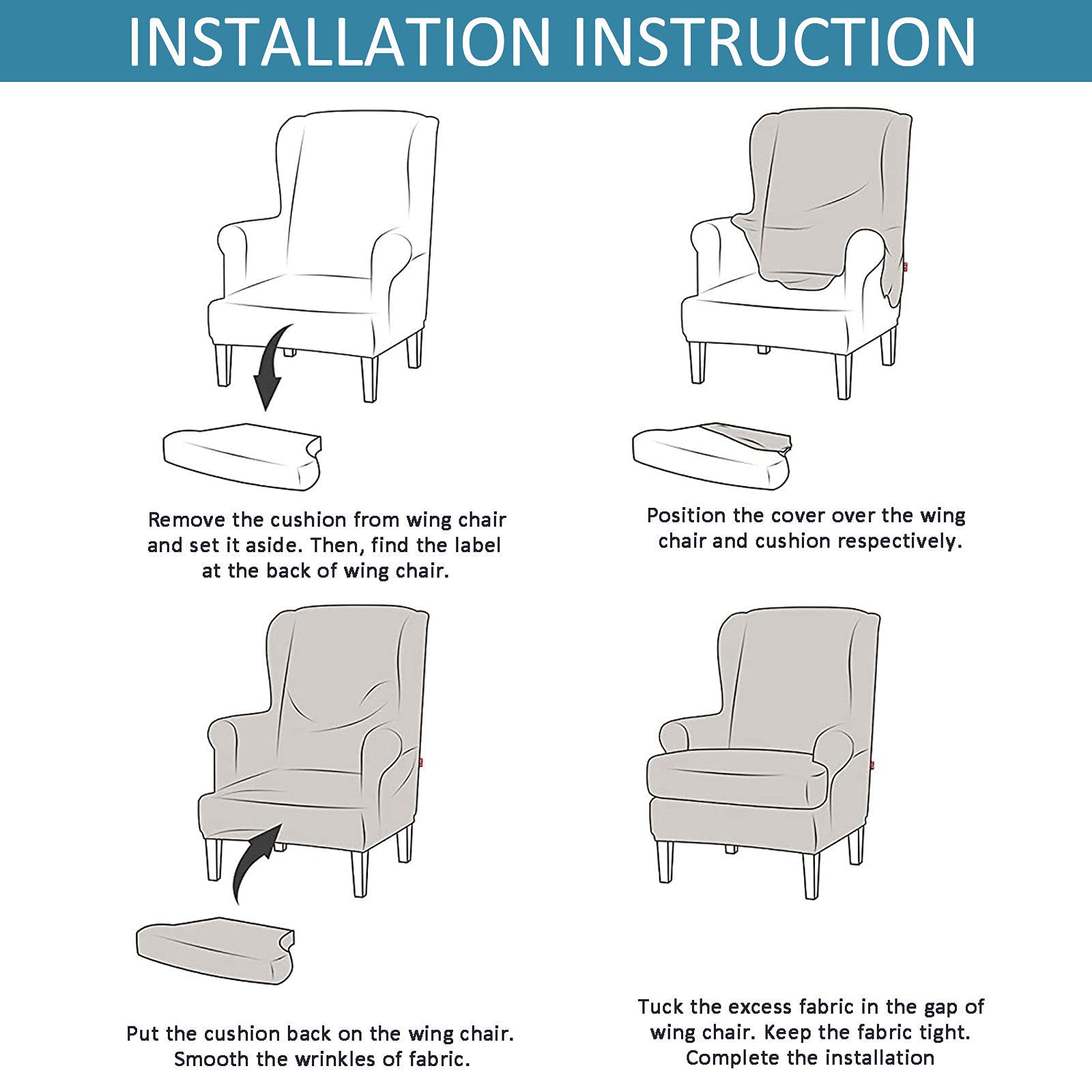 INSTALLATION INSTRUCTION

Remove the cushion from wing chair and set it aside. Then, find the label at the back of wing chair.

Position the cover over the wing chair and cushion respectively.

Put the cushion back on the wing chair. Smooth the wrinkles of fabric.

Tuck the excess fabric in the gap of wing chair. Keep the fabric tight. Complete the installation