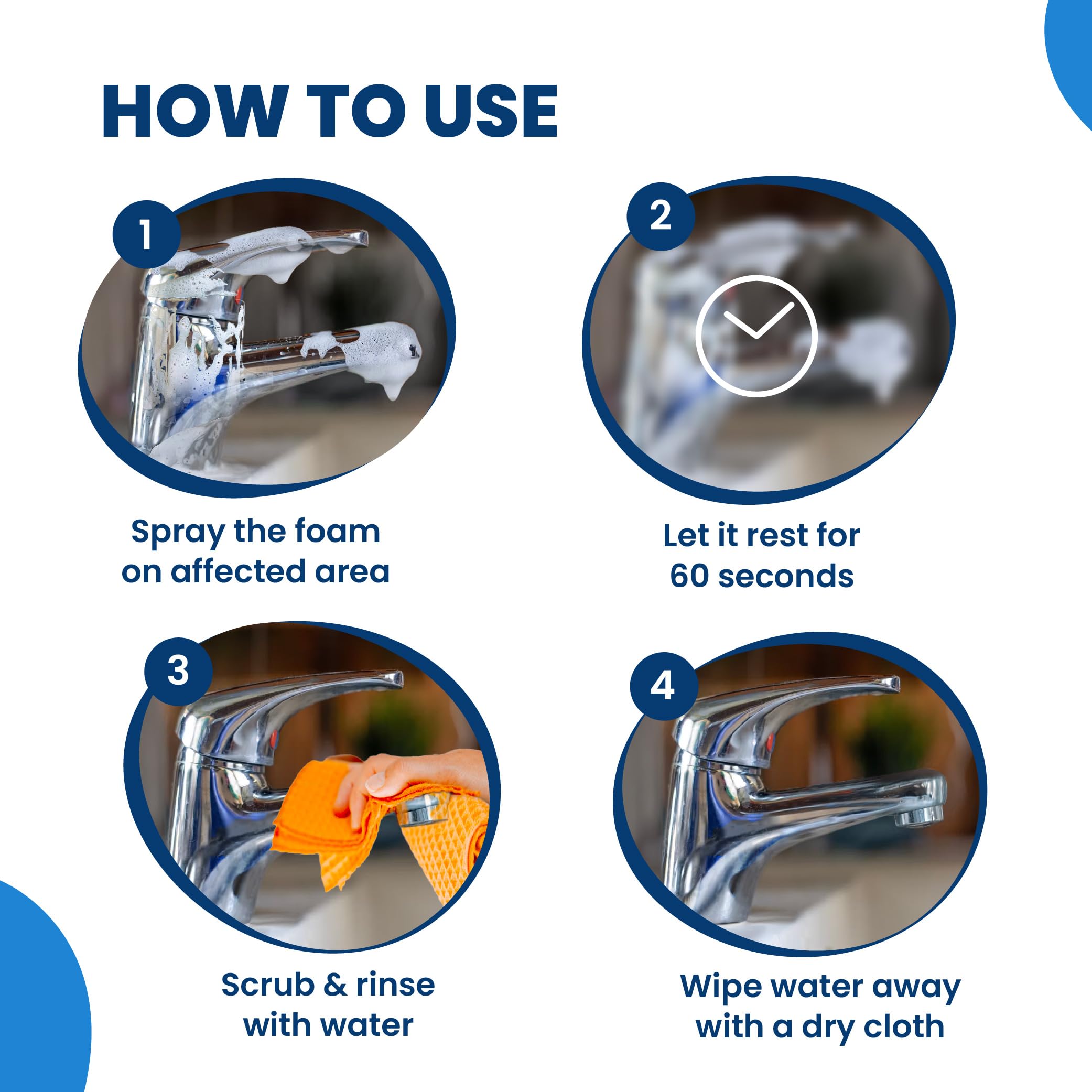 HOW TO USE

1

Spray the foam on affected area

2

Let it rest for 60 seconds

3

Scrub & rinse with water

4

Wipe water away with a dry cloth