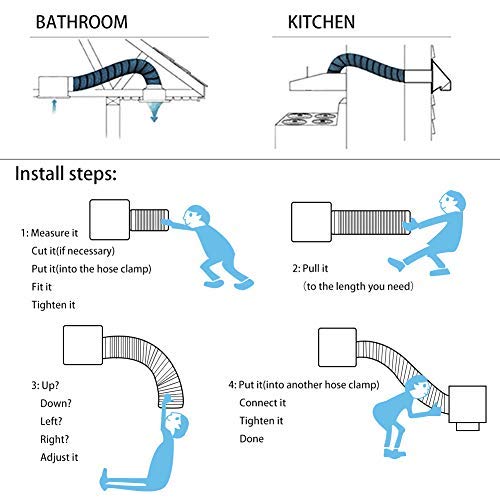 BATHROOM

KITCHEN

Install steps:

1: Measure it
Cut it(if necessary)
Put it(into the hose clamp)
Fit it
Tighten it

2: Pull it
(to the length you need)

3: Up?
Down?
Left?
Right?
Adjust it

4: Put it(into another hose clamp)
Connect it
Tighten it
Done