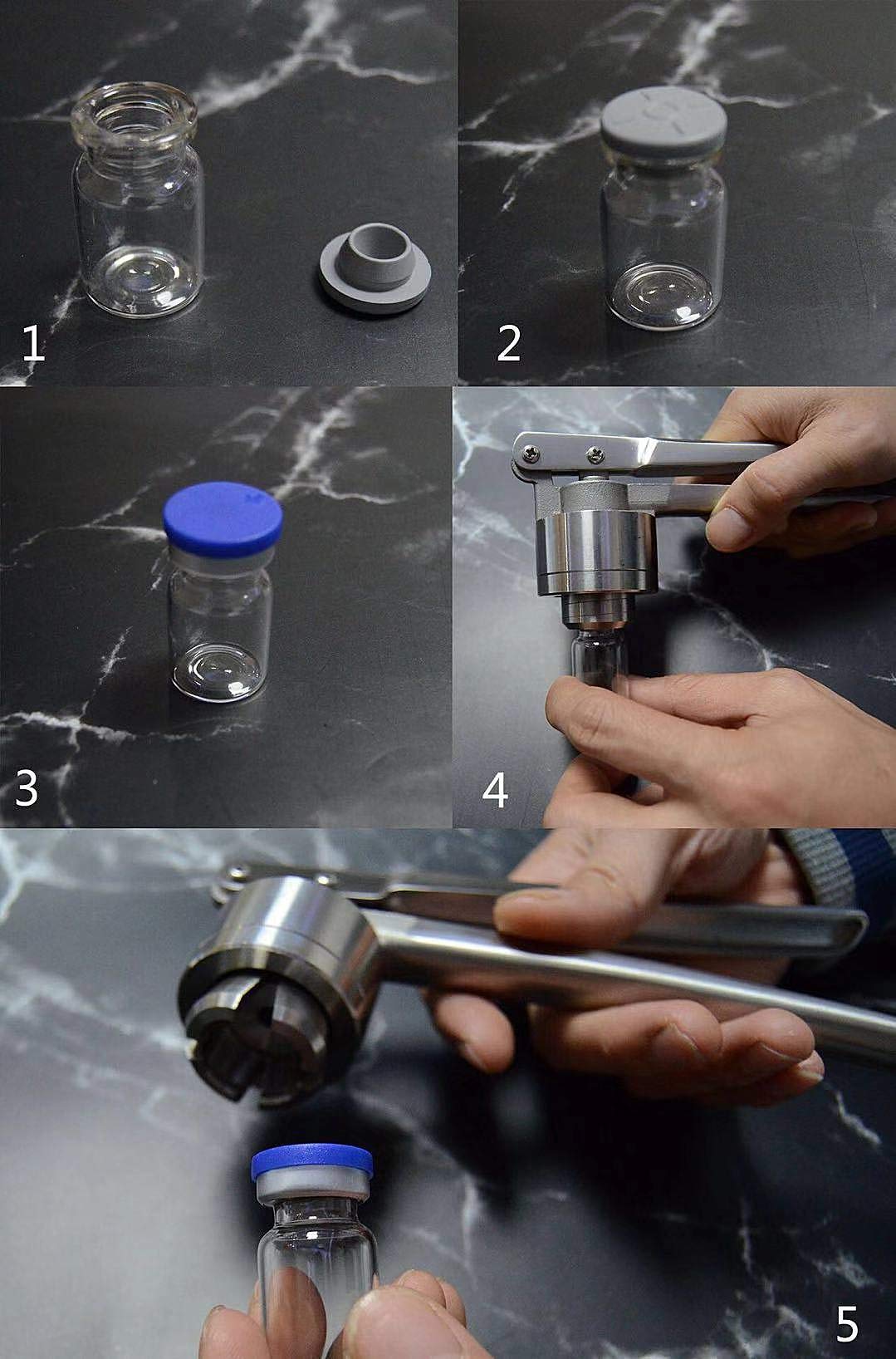 1

2

3

4

5