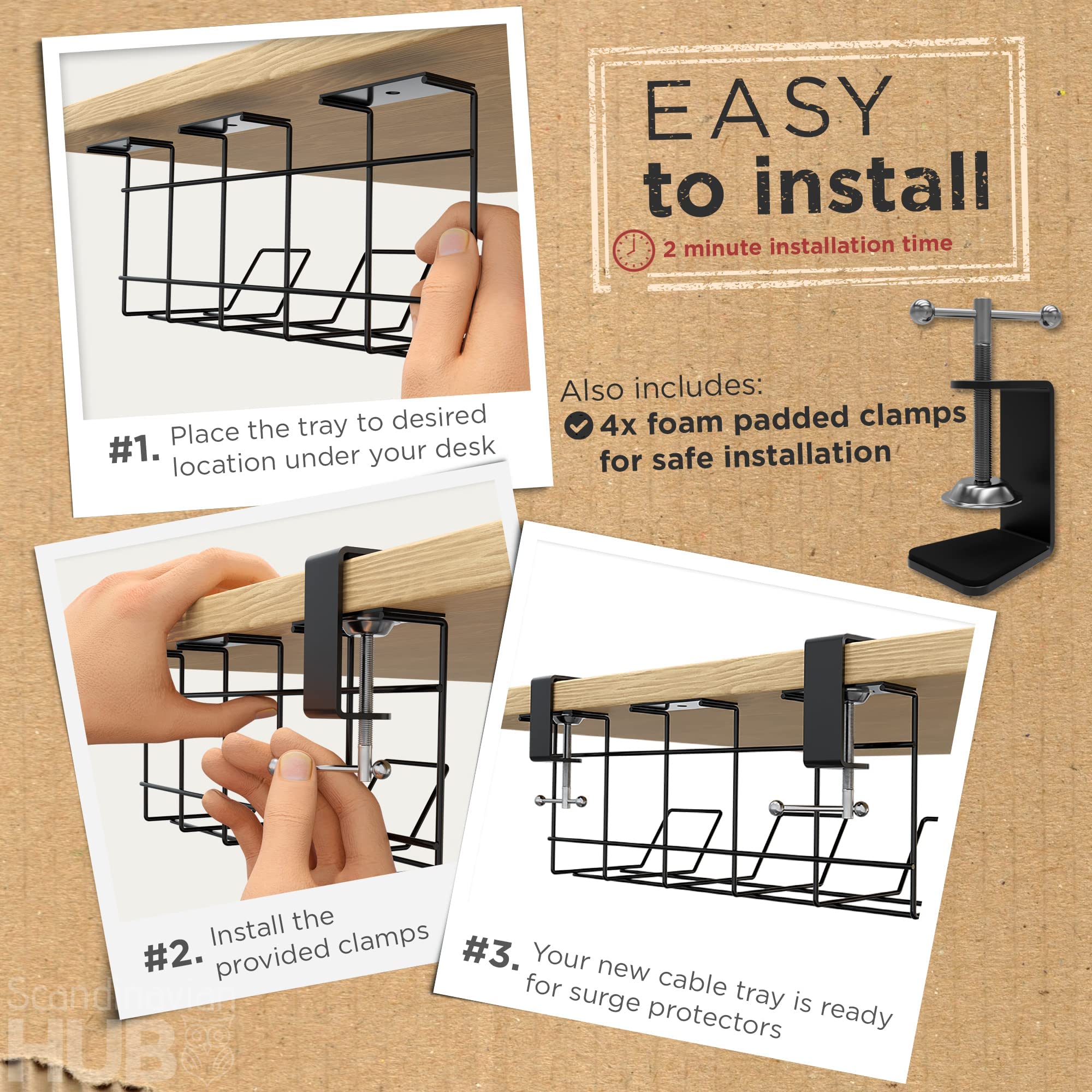 #1. Place the tray to desired location under your desk

EASY to install

2 minute installation time

Also includes:
4x foam padded clamps for safe installation

#2. Install the provided clamps

#3. Your new cable tray is ready for surge protectors

Scandinavian HUB