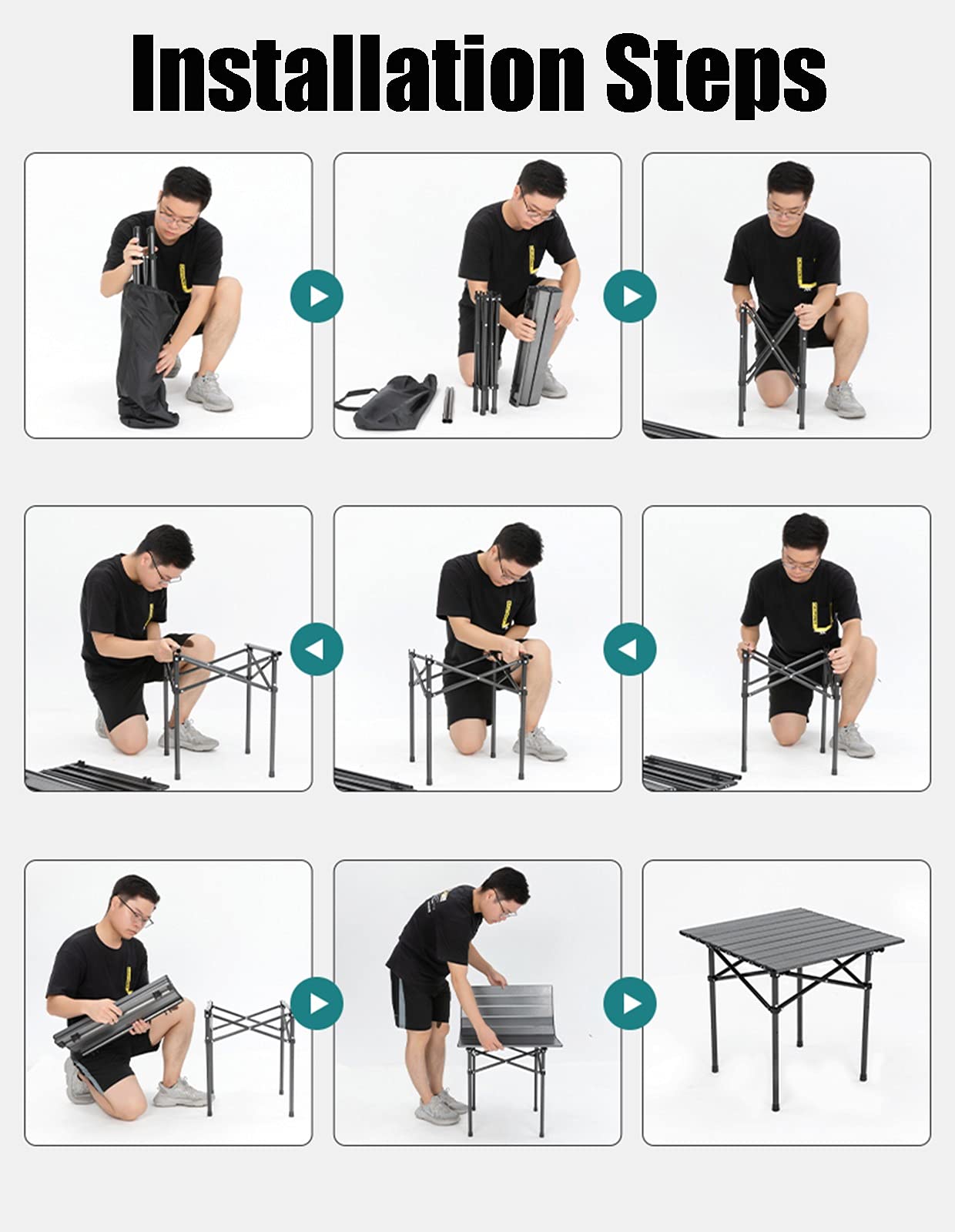 Installation Steps