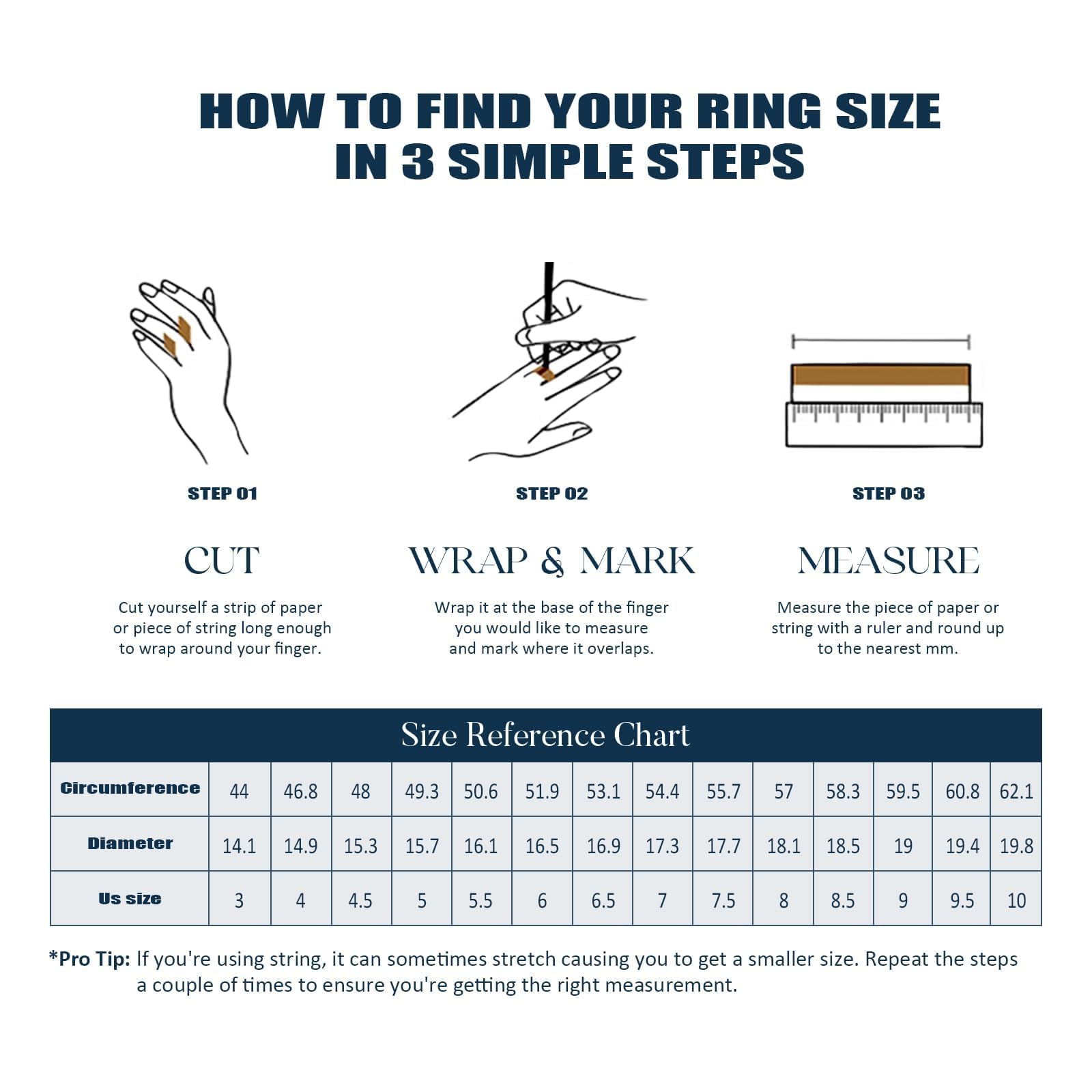 HOW TO FIND YOUR RING SIZE IN 3 SIMPLE STEPS

STEP 01

CUT

Cut yourself a strip of paper or piece of string long enough to wrap around your finger.

STEP 02

WRAP & MARK

Wrap it at the base of the finger you would like to measure and mark where it overlaps.

STEP 03

MEASURE

Measure the piece of paper or string with a ruler and round up to the nearest mm.

Size Reference Chart

| Circumference | 44 | 46.8 | 48 | 49.3 | 50.6 | 51.9 | 53.1 | 54.4 | 55.7 | 57 | 58.3 | 59.5 | 60.8 | 62.1 |
|---|---|---|---|---|---|---|---|---|---|---|---|---|---|---|
| Diameter | 14.1 | 14.9 | 15.3 | 15.7 | 16.1 | 16.5 | 16.9 | 17.3 | 17.7 | 18.1 | 18.5 | 19 | 19.4 | 19.8 |
| Us size | 3 | 4 | 4.5 | 5 | 5.5 | 6 | 6.5 | 7 | 7.5 | 8 | 8.5 | 9 | 9.5 | 10 |

*Pro Tip: If you're using string, it can sometimes stretch causing you to get a smaller size. Repeat the steps a couple of times to ensure you're getting the right measurement.