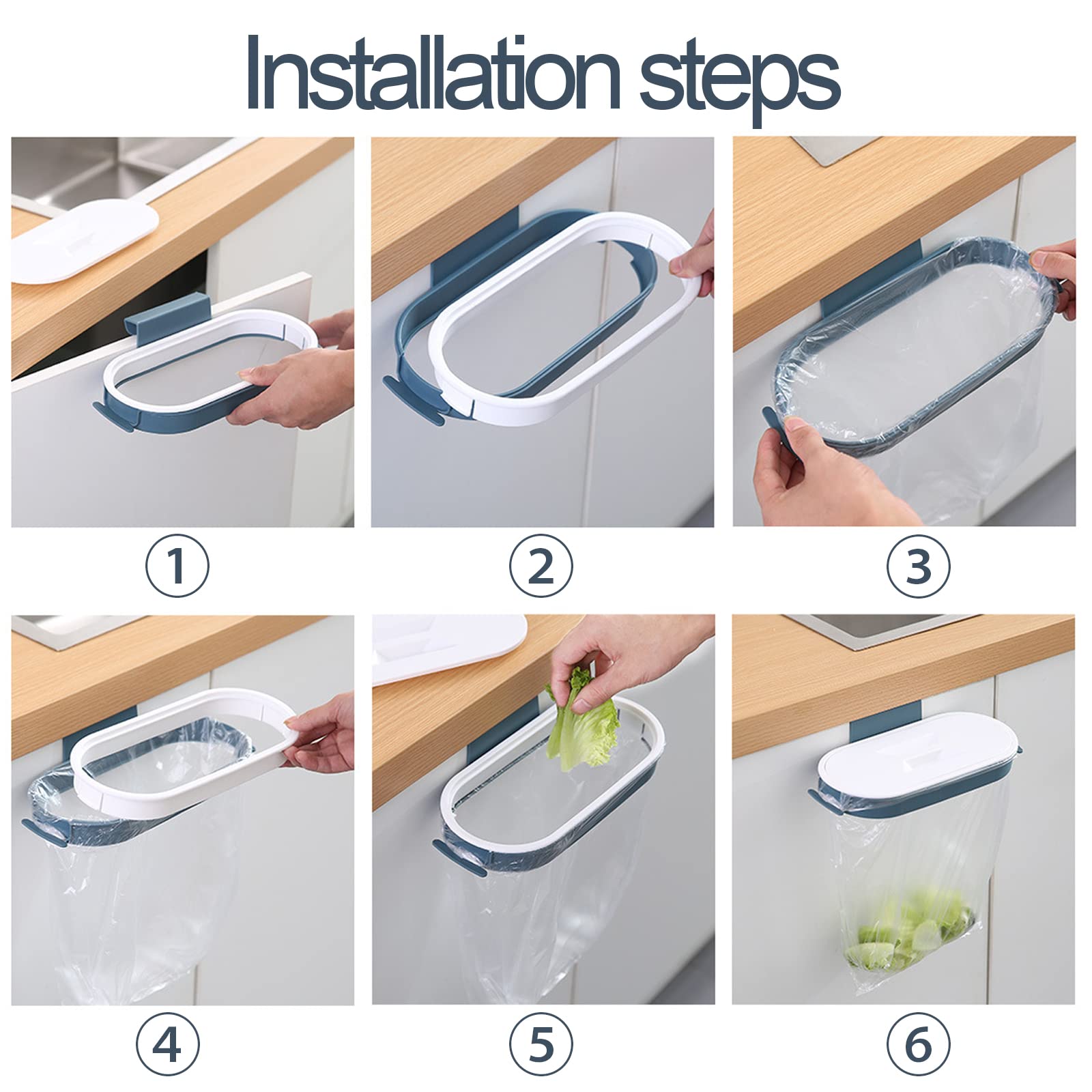 Installation steps

①

②

③

④

⑤

⑥