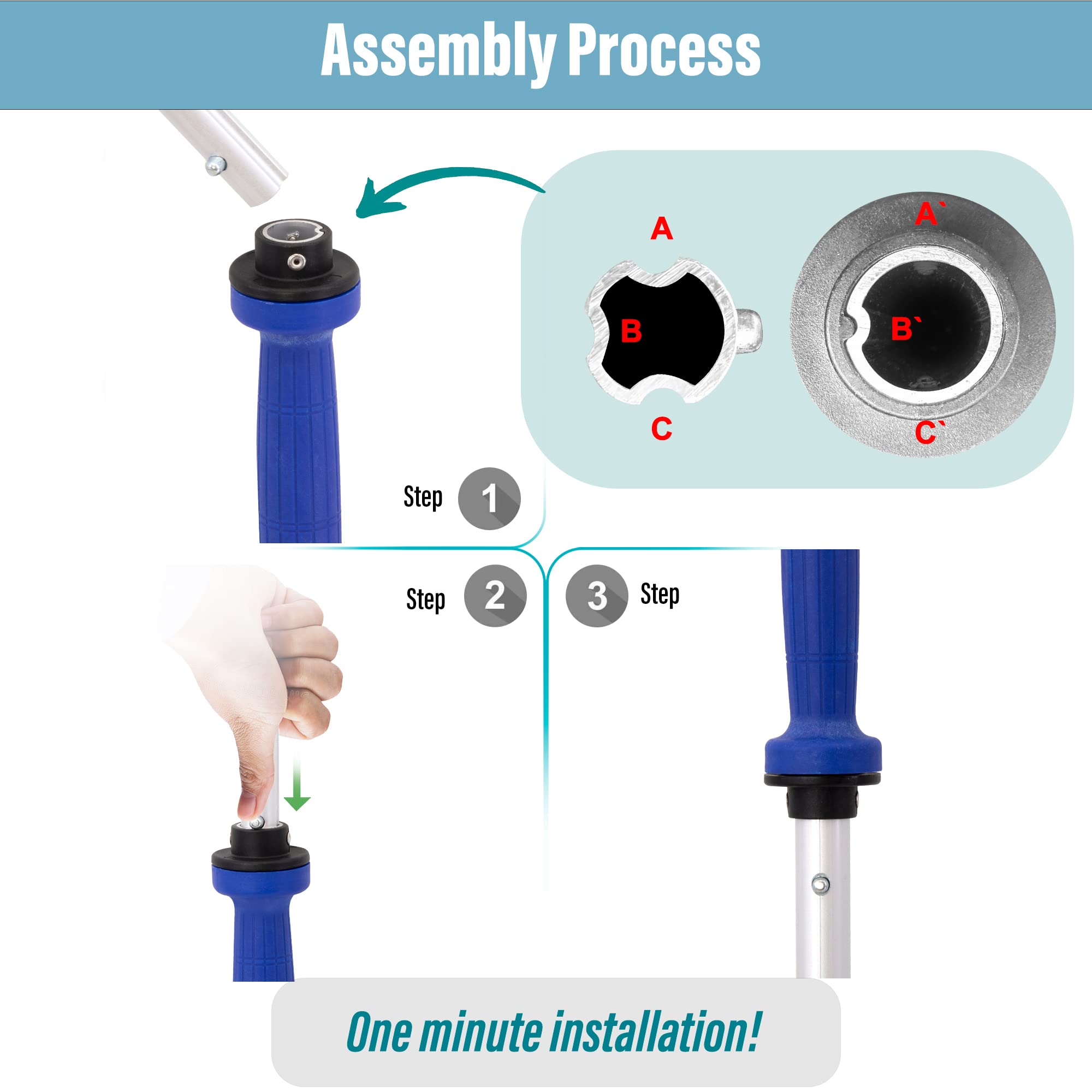 Assembly Process

A

B

C

A`

B`

C`

Step 1

Step 2

3 Step

One minute installation!