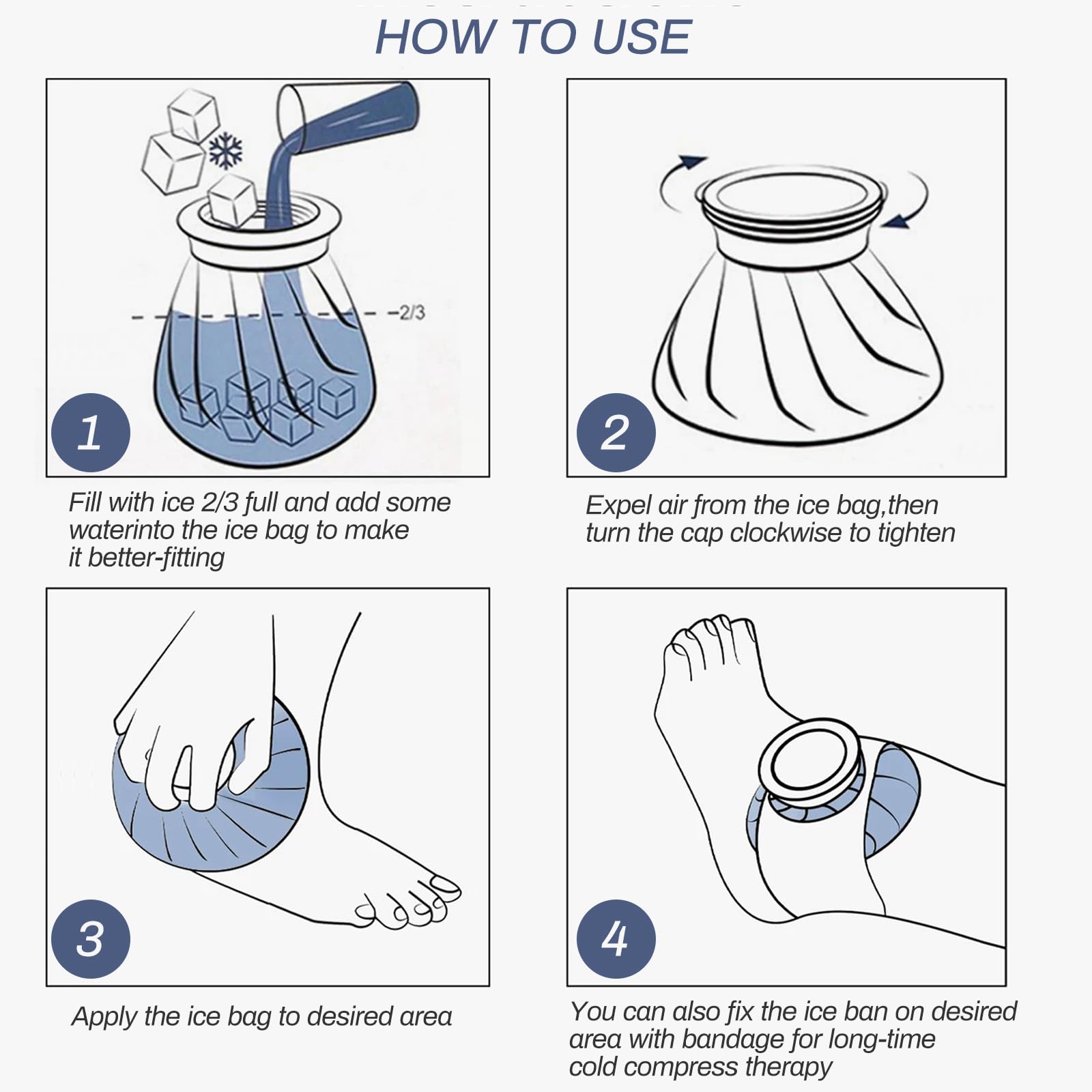 HOW TO USE

2/3

1

Fill with ice 2/3 full and add some waterinto the ice bag to make it better-fitting

2

Expel air from the ice bag,then turn the cap clockwise to tighten

3

Apply the ice bag to desired area

4

You can also fix the ice ban on desired area with bandage for long-time cold compress therapy