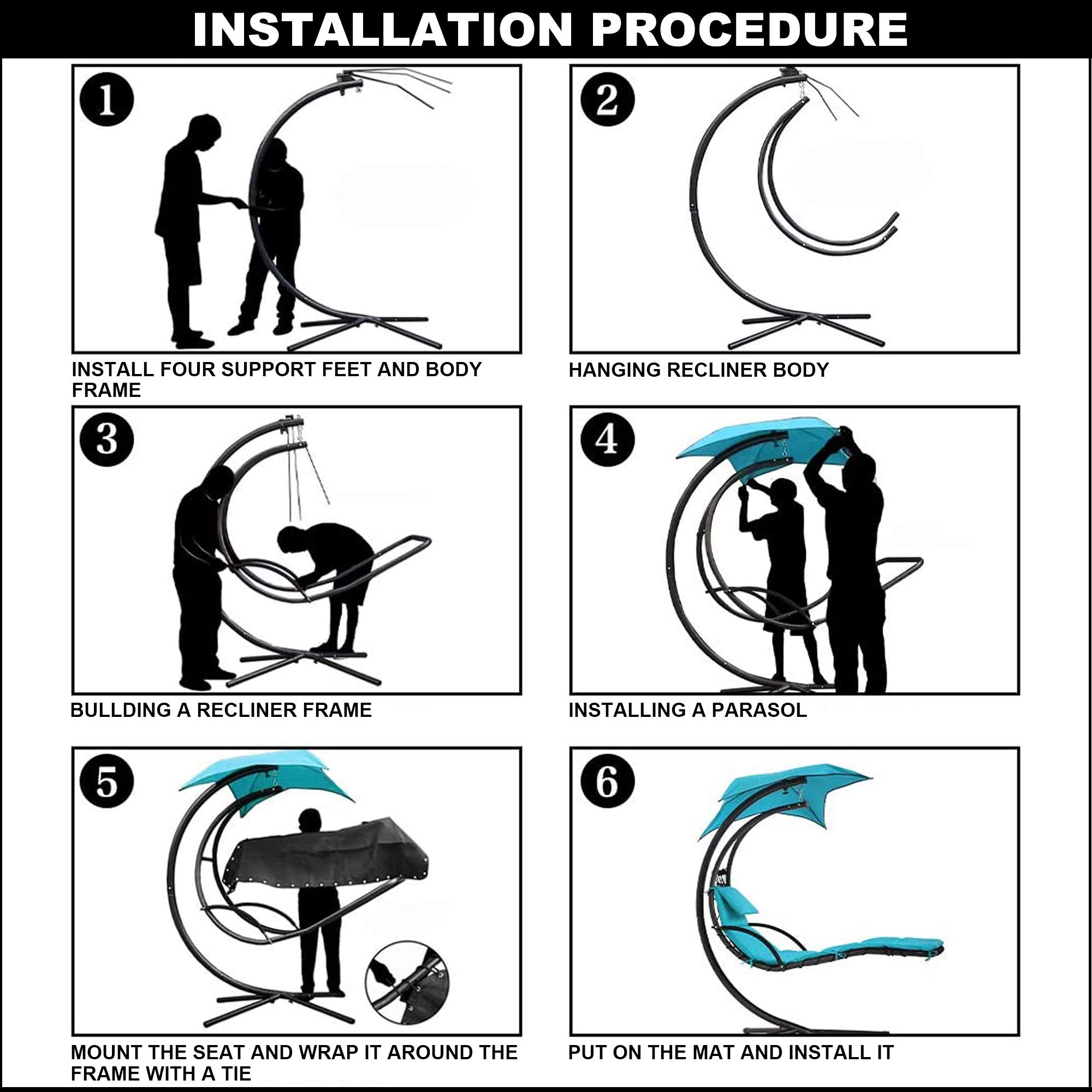 INSTALLATION PROCEDURE

1

INSTALL FOUR SUPPORT FEET AND BODY FRAME

2

HANGING RECLINER BODY

3

BULLDING A RECLINER FRAME

4

INSTALLING A PARASOL

5

MOUNT THE SEAT AND WRAP IT AROUND THE FRAME WITH A TIE

6

PUT ON THE MAT AND INSTALL IT