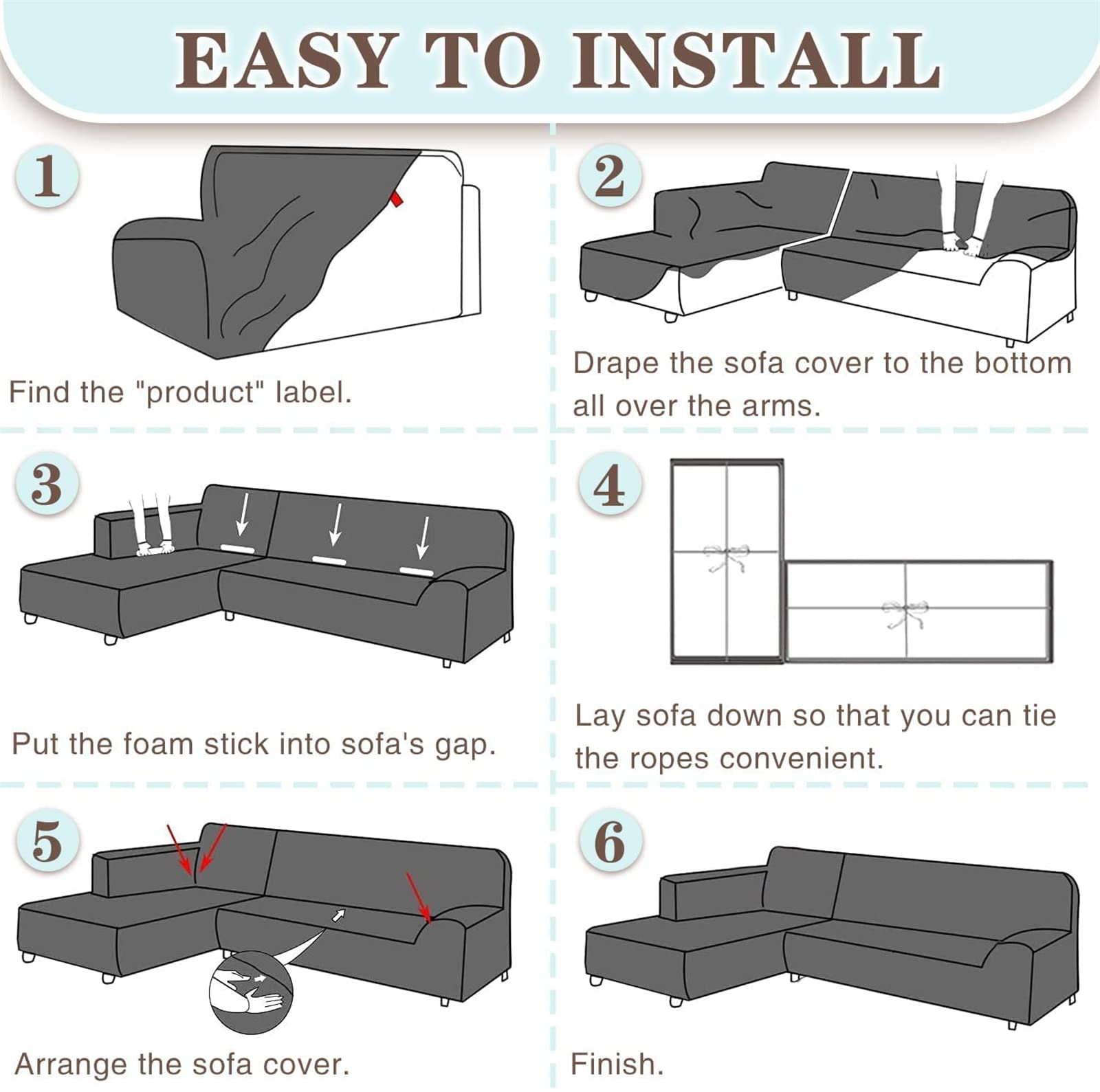 EASY TO INSTALL

1

Find the "product" label.

2

Drape the sofa cover to the bottom all over the arms.

3

Put the foam stick into sofa's gap.

4

Lay sofa down so that you can tie the ropes convenient.

5

Arrange the sofa cover.

6

Finish.