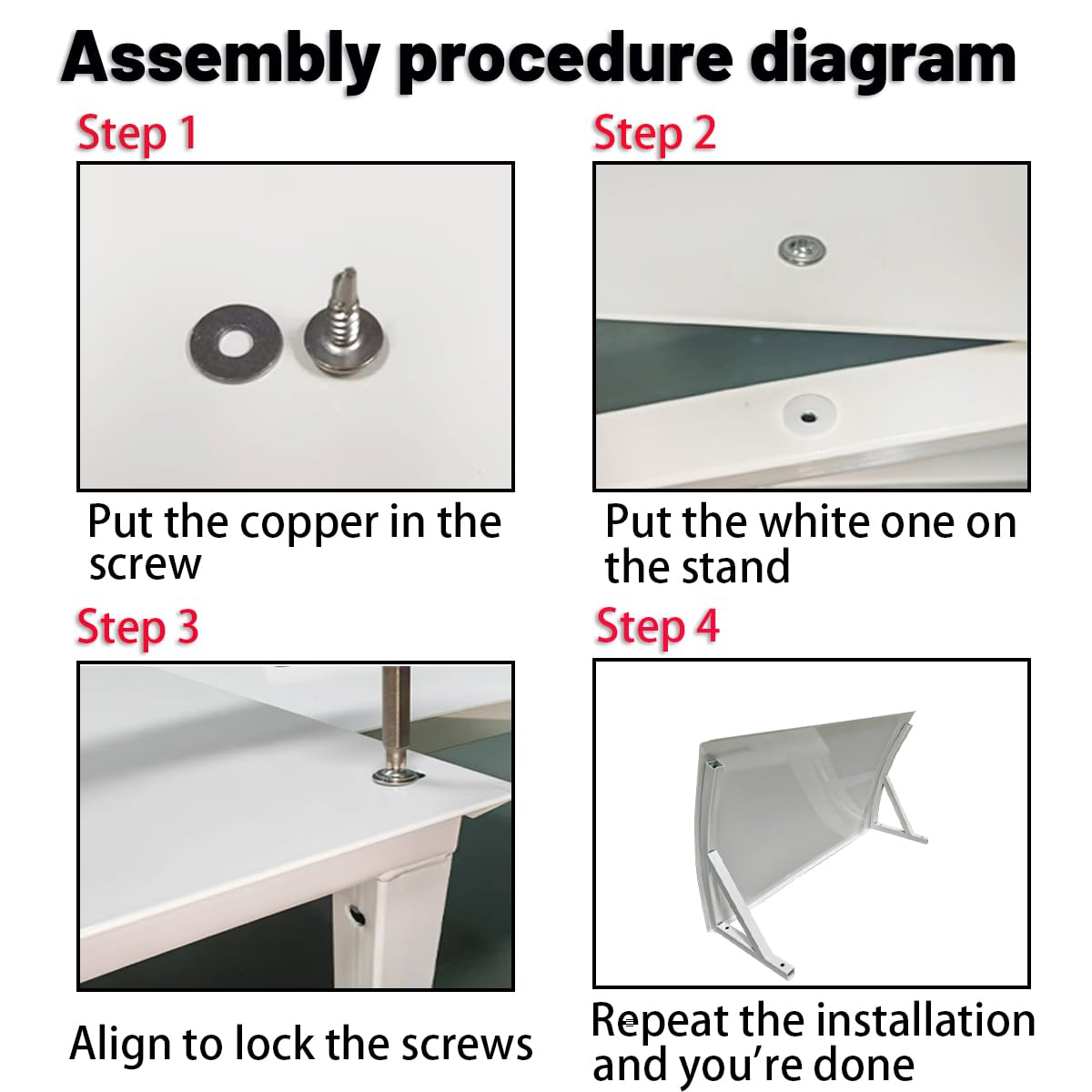 Assembly procedure diagram

Step 1

Put the copper in the screw

Step 2

Put the white one on the stand

Step 3

Align to lock the screws

Step 4

Repeat the installation and you're done