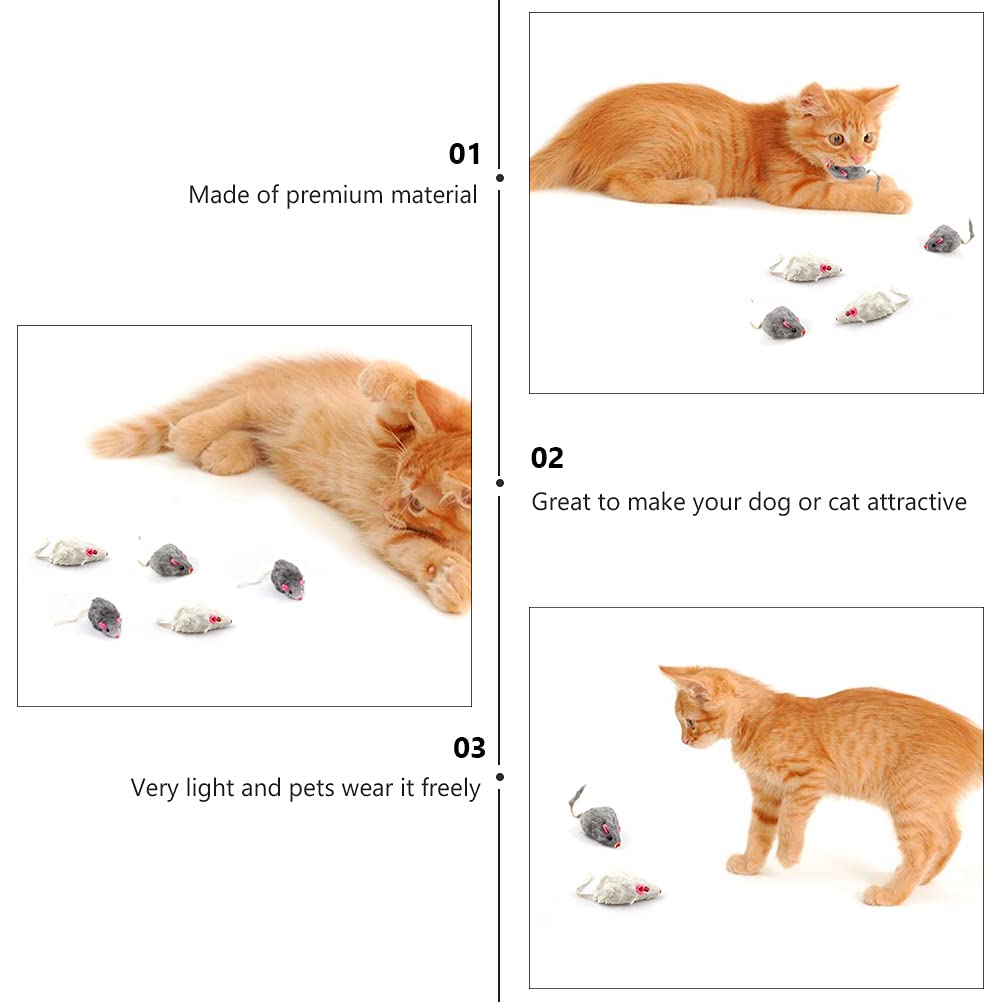 01
Made of premium material

02
Great to make your dog or cat attractive

03
Very light and pets wear it freely