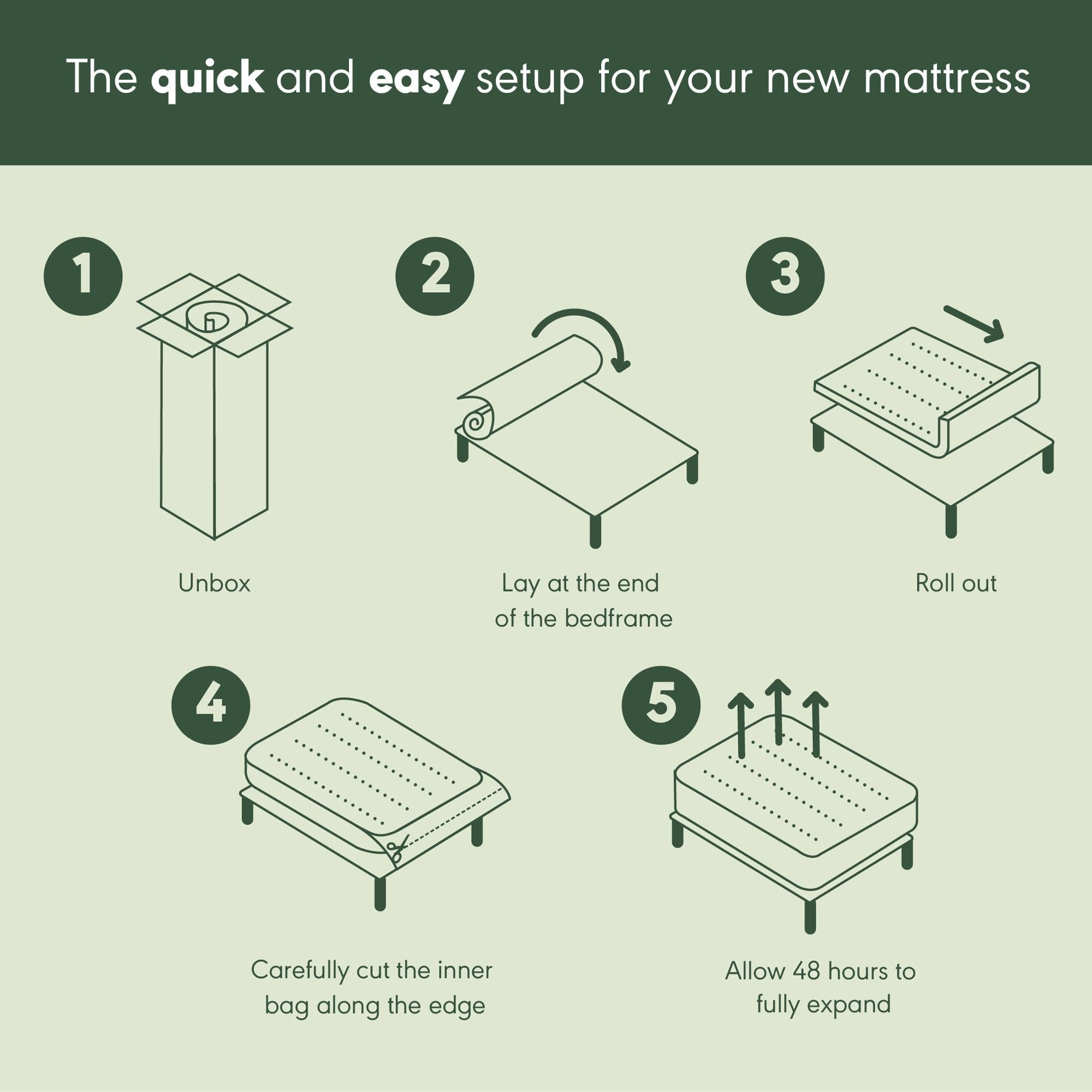 The quick and easy setup for your new mattress

1

Unbox

2

Lay at the end of the bedframe

3

Roll out

4

Carefully cut the inner bag along the edge

5

Allow 48 hours to fully expand