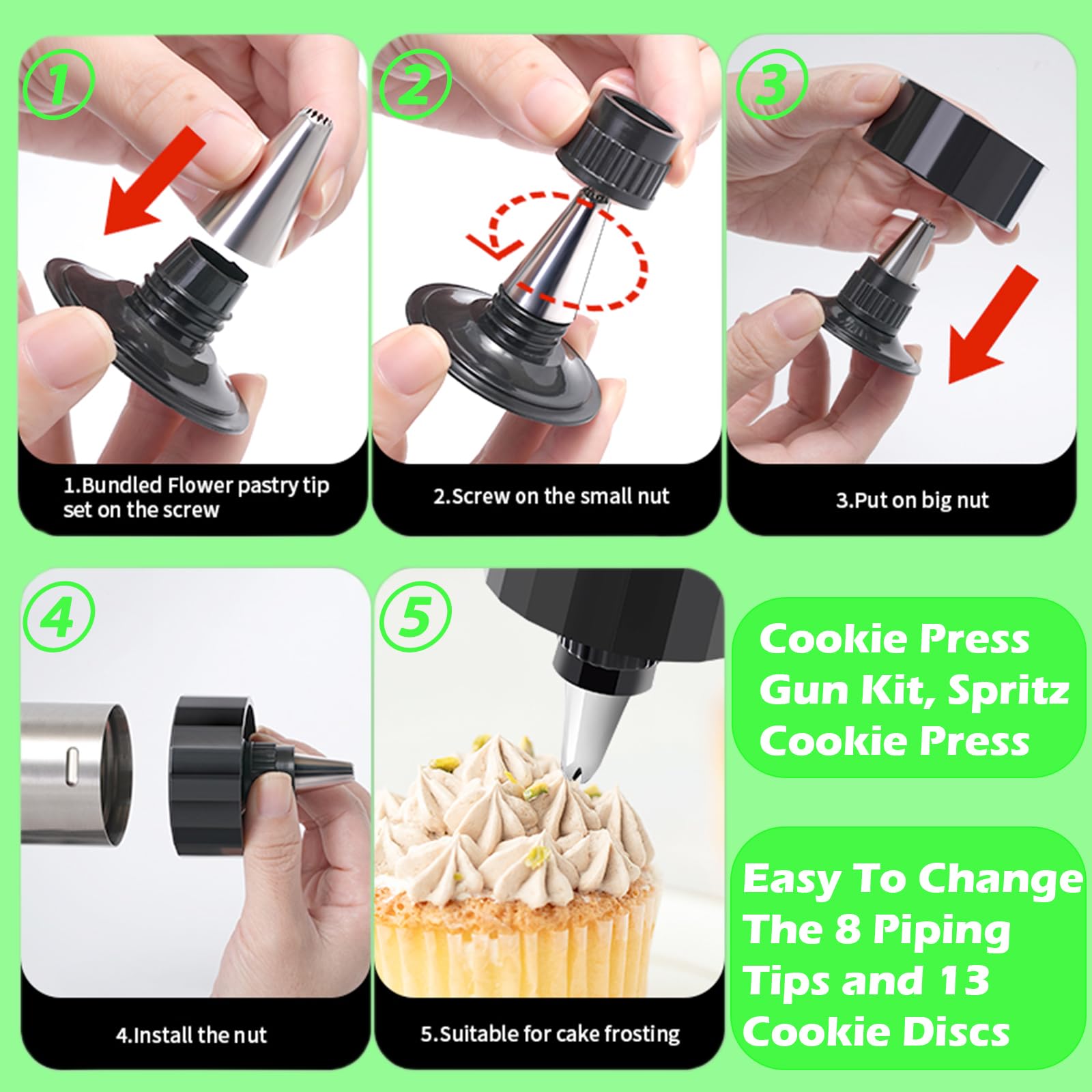 1

1.Bundled Flower pastry tip set on the screw

2

2.Screw on the small nut

3

3.Put on big nut

4

4.Install the nut

5

5.Suitable for cake frosting

Cookie Press Gun Kit, Spritz Cookie Press

Easy To Change The 8 Piping Tips and 13 Cookie Discs