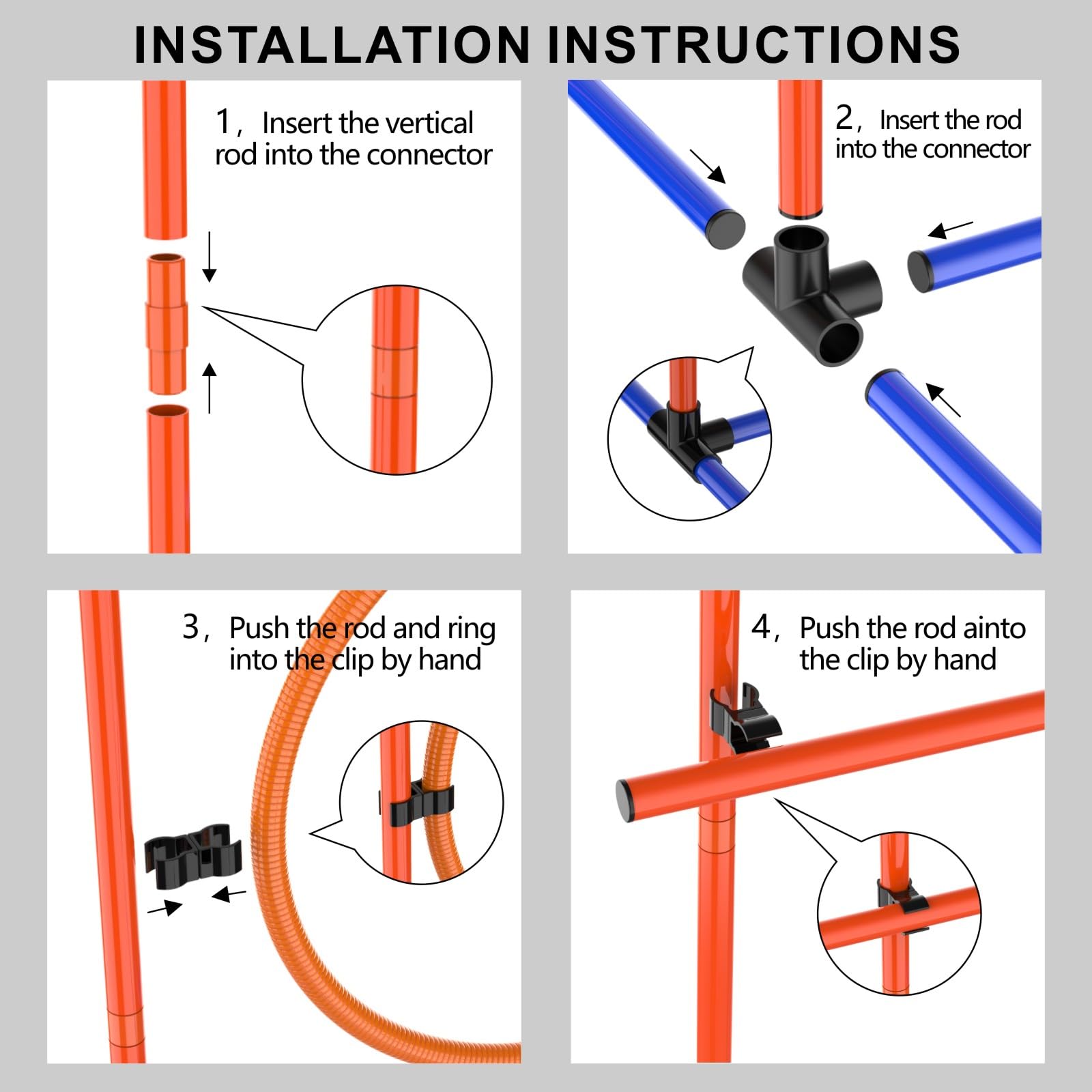 INSTALLATION INSTRUCTIONS

1, Insert the vertical rod into the connector

2, Insert the rod into the connector

3, Push the rod and ring into the clip by hand

4, Push the rod ainto the clip by hand