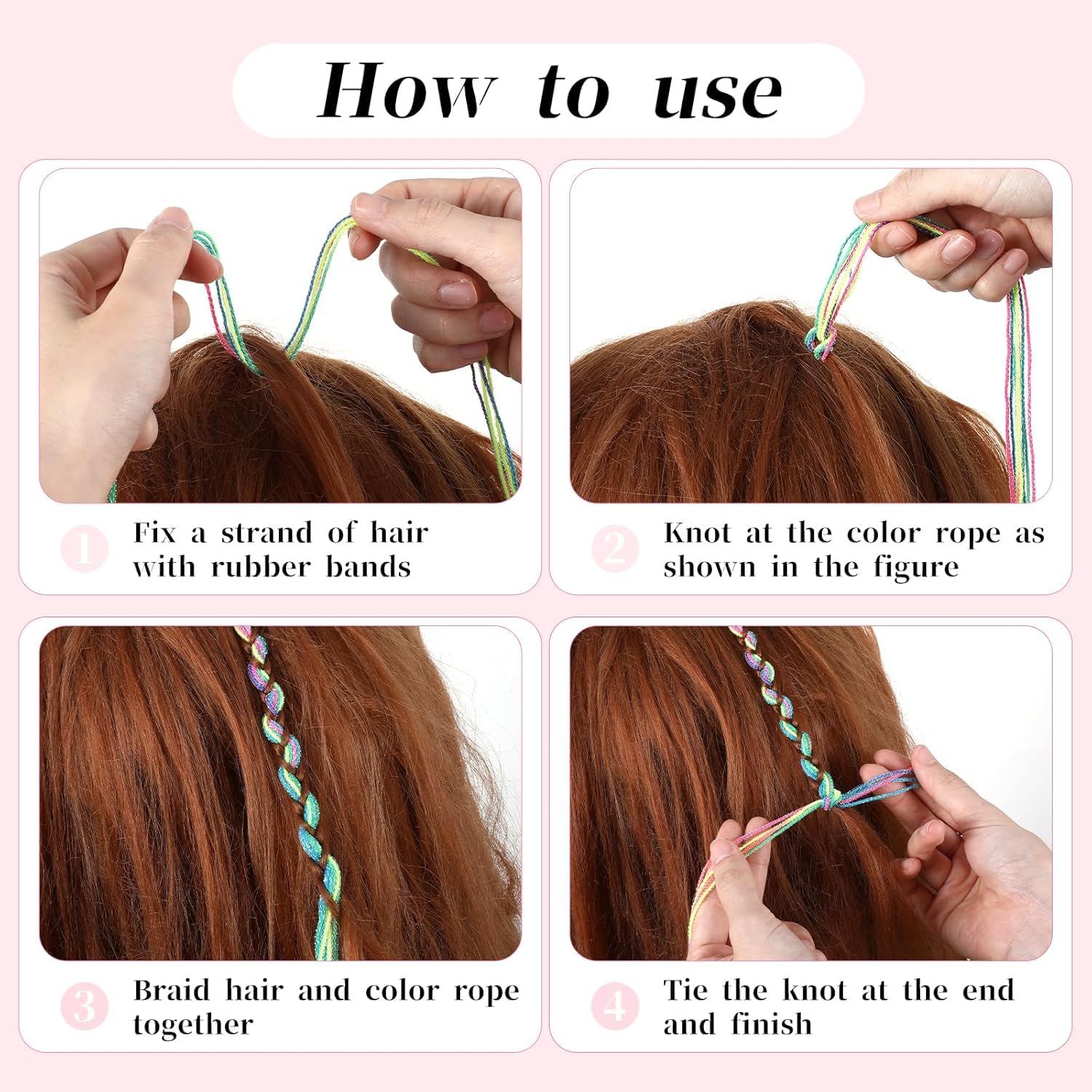 How to use

1 Fix a strand of hair with rubber bands

2 Knot at the color rope as shown in the figure

3 Braid hair and color rope together

4 Tie the knot at the end and finish