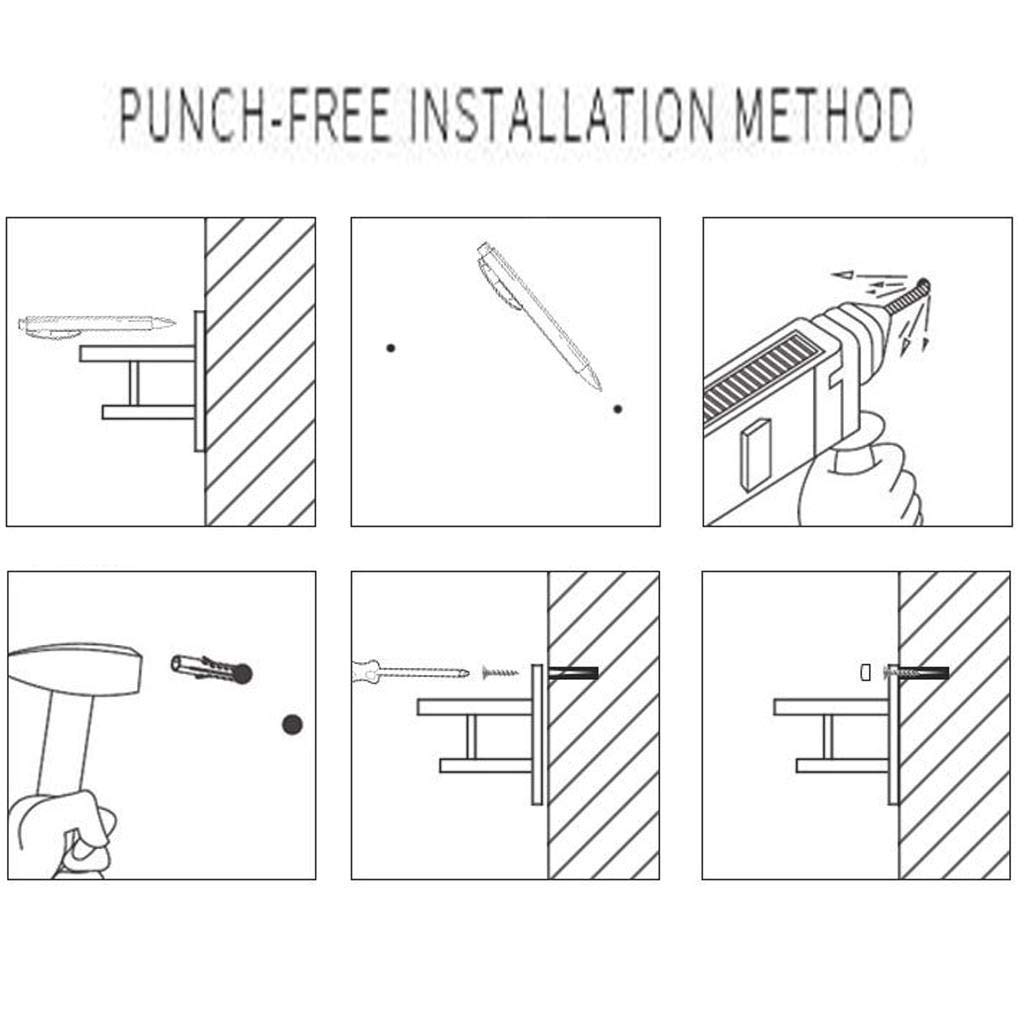 PUNCH-FREE INSTALLATION METHOD