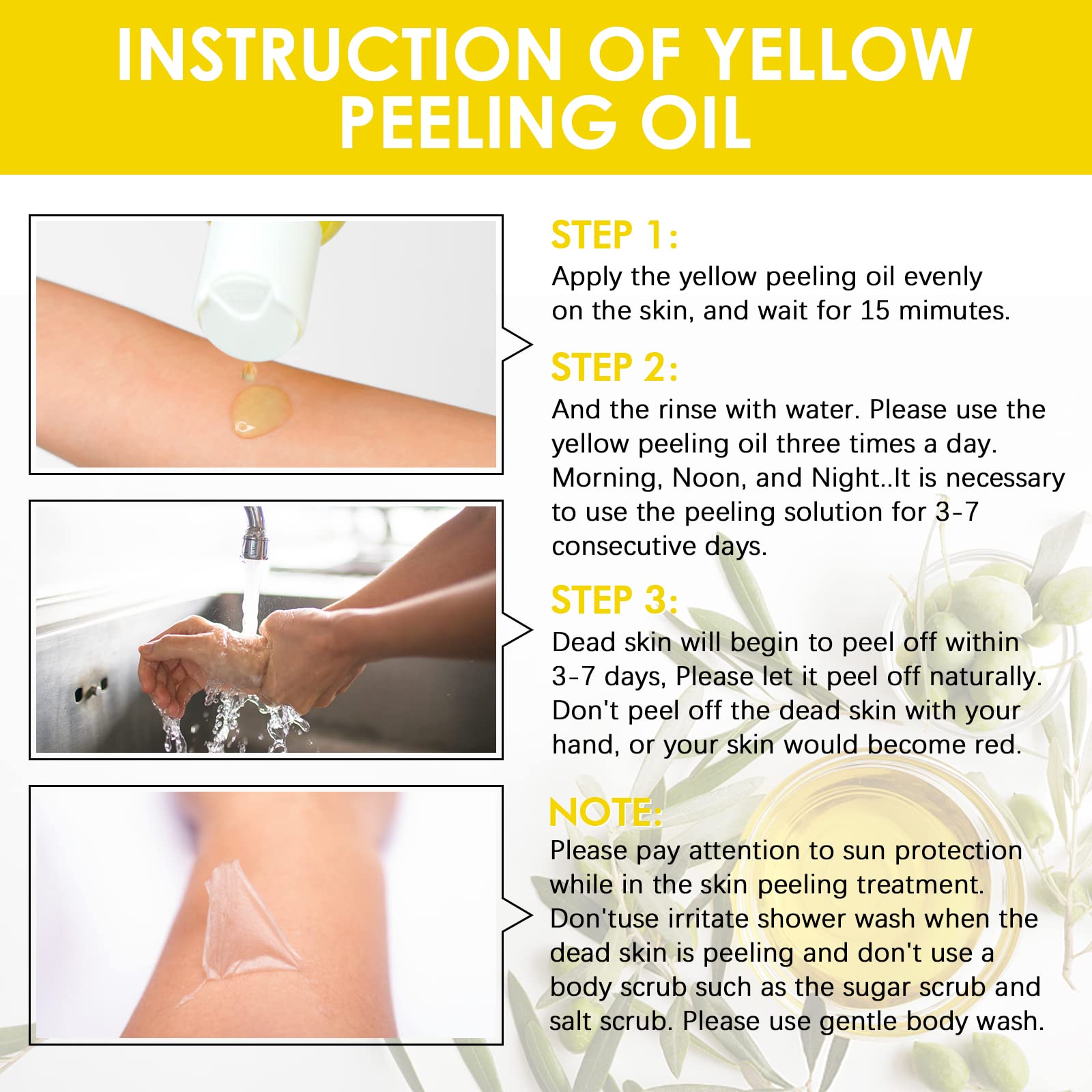 INSTRUCTION OF YELLOW PEELING OIL

STEP 1:
Apply the yellow peeling oil evenly on the skin, and wait for 15 mimutes.

STEP 2:
And the rinse with water. Please use the yellow peeling oil three times a day. Morning, Noon, and Night..It is necessary to use the peeling solution for 3-7 consecutive days.

STEP 3:
Dead skin will begin to peel off within 3-7 days, Please let it peel off naturally. Don't peel off the dead skin with your hand, or your skin would become red.

NOTE:
Please pay attention to sun protection while in the skin peeling treatment. Don'tuse irritate shower wash when the dead skin is peeling and don't use a body scrub such as the sugar scrub and salt scrub. Please use gentle body wash.