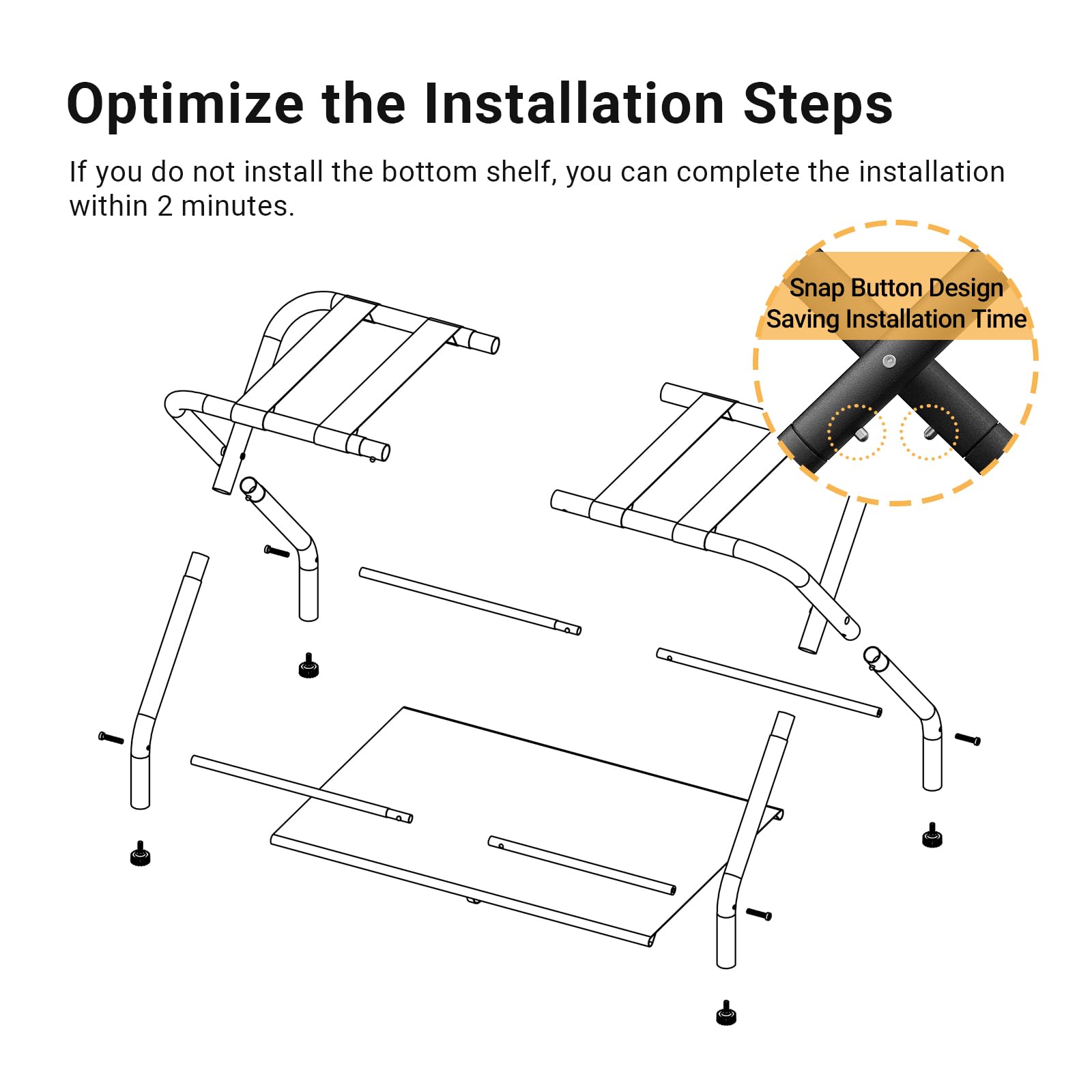 Optimize the Installation Steps

If you do not install the bottom shelf, you can complete the installation within 2 minutes.

Snap Button Design
Saving Installation Time