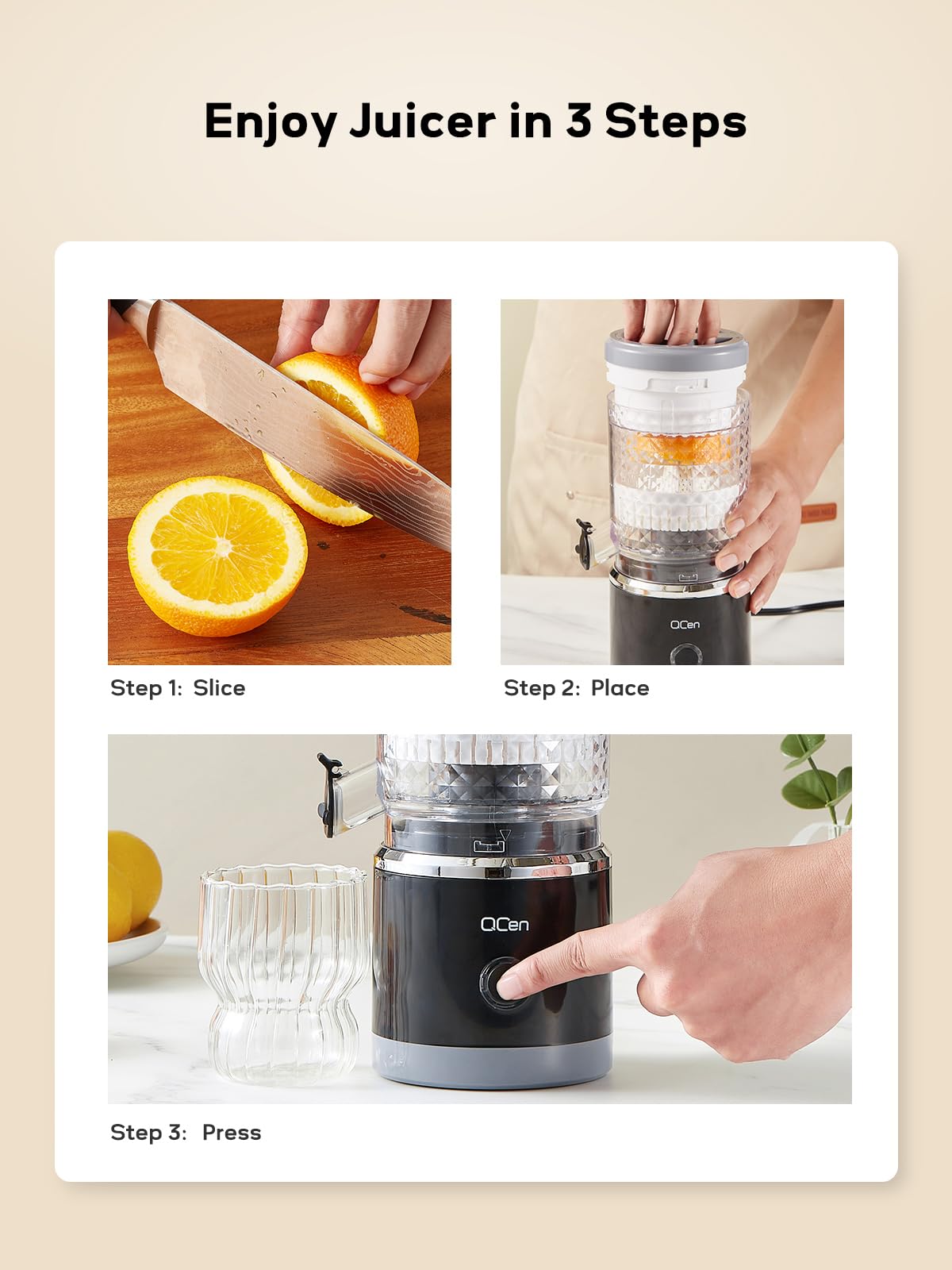 Enjoy Juicer in 3 Steps

QCen

Step 1: Slice

Step 2: Place

QCen

Step 3: Press